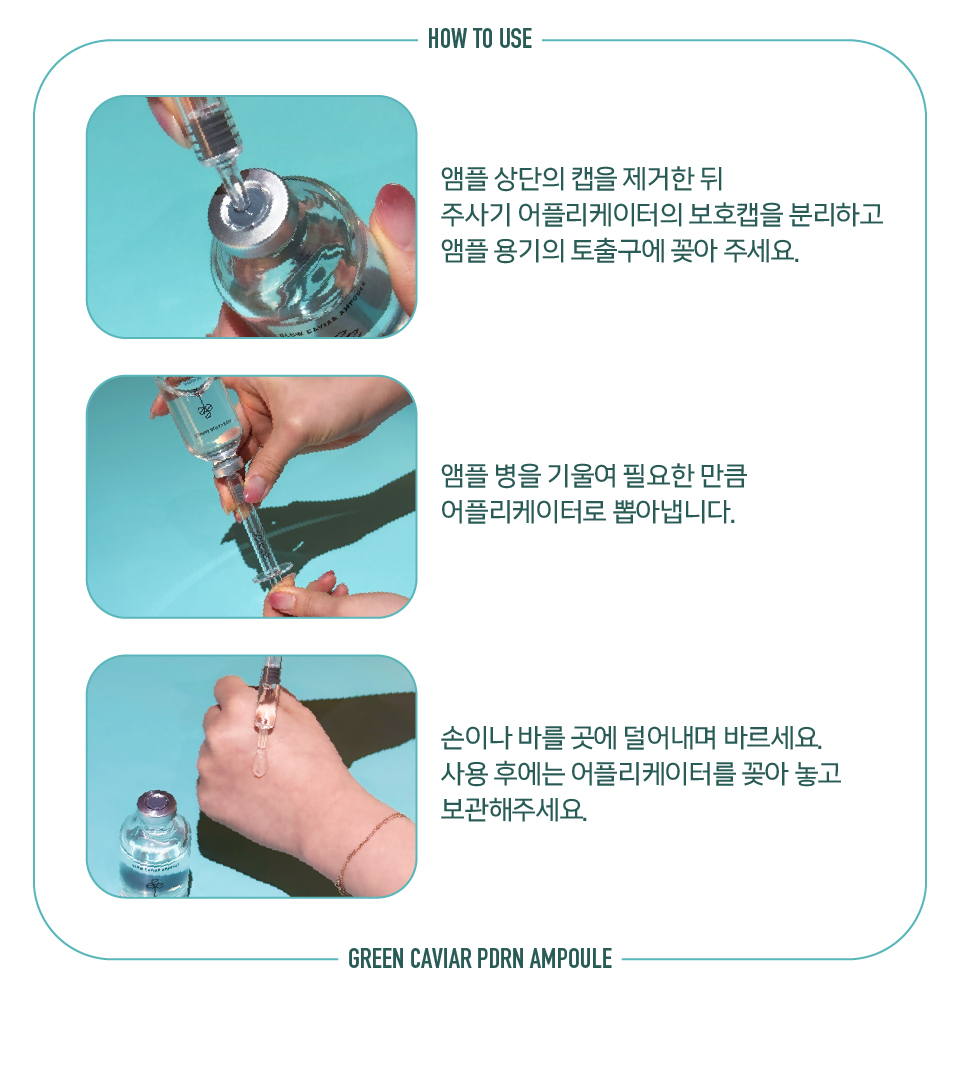 HOW TO USE

앰플 상단의 캡을 제거한 뒤
주사기 어플리케이터의 보호캡을 분리하고
앰플 용기의 토출구에 꽂아 주세요.

앰플 병을 기울여 필요한 만큼
어플리케이터로 뽑아냅니다.

손이나 바를 곳에 덜어내며 바르세요.
사용 후에는 어플리케이터를 꽂아 놓고
보관해주세요.

GREEN CAVIAR PDRN AMPOULE