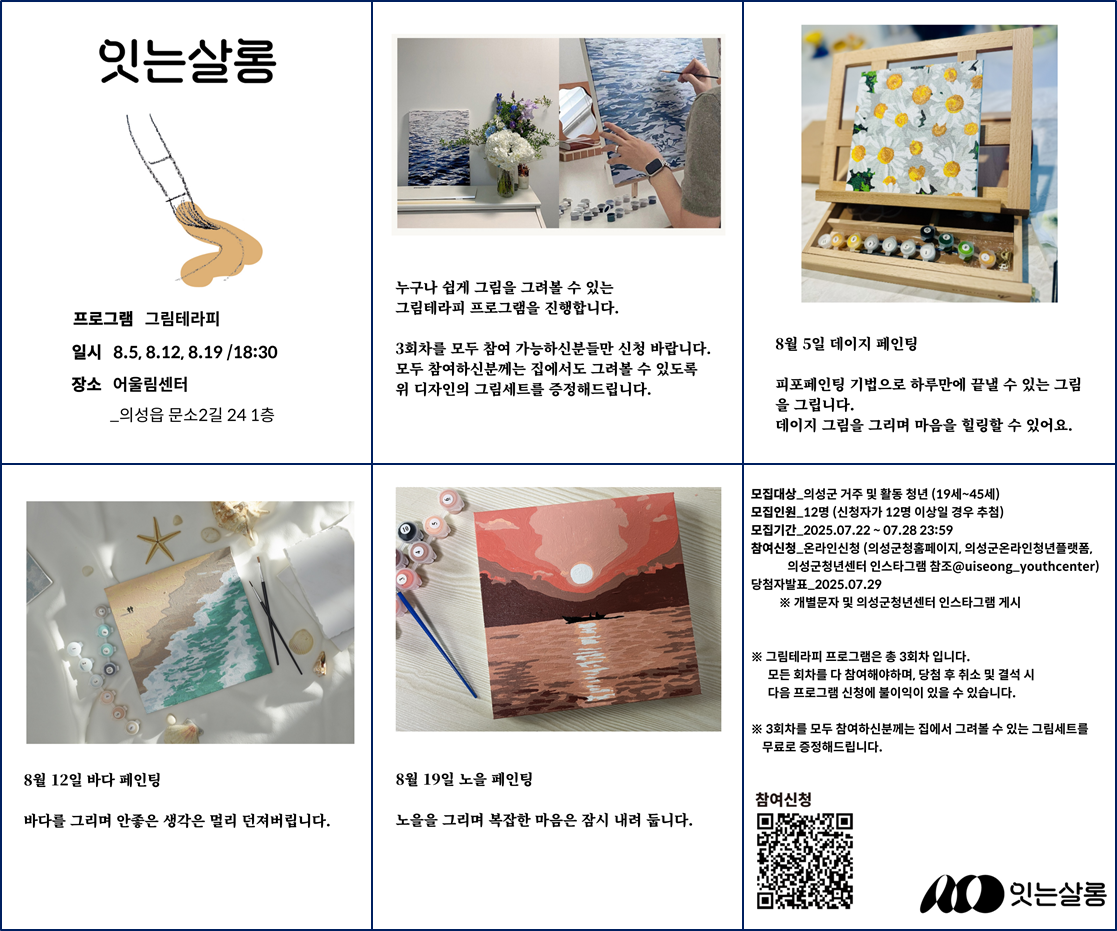 잇는살롱

프로그램 그림테라피

일시 8.5, 8.12, 8.19 /18:30

장소 어울림센터

_의성읍 문소2길 24 1층

누구나 쉽게 그림을 그려볼 수 있는 그림테라피 프로그램을 진행합니다.

3회차를 모두 참여 가능하신분들만 신청 바랍니다. 모두 참여하신분께는 집에서도 그려볼 수 있도록 위 디자인의 그림세트를 증정해드립니다.

8월 5일 데이지 페인팅

피포페인팅 기법으로 하루만에 끝낼 수 있는 그림을 그립니다.
데이지 그림을 그리며 마음을 힐링할 수 있어요.

8월 12일 바다 페인팅

바다를 그리며 안좋은 생각은 멀리 던져버립니다.

8월 19일 노을 페인팅

노을을 그리며 복잡한 마음은 잠시 내려 둡니다.

모집대상_의성군 거주 및 활동 청년 (19세~45세)
모집인원_12명 (신청자가 12명 이상일 경우 추첨)
모집기간_2025.07.22 ~ 07.28 23:59
참여신청_온라인신청 (의성군청홈페이지, 의성군온라인청년플랫폼, 의성군청년센터 인스타그램 참조@uiseong_youthcenter)
당첨자발표_2025.07.29
※ 개별문자 및 의성군청년센터 인스타그램 게시

※ 그림테라피 프로그램은 총 3회차 입니다. 모든 회차를 다 참여해야하며, 당첨 후 취소 및 결석 시 다음 프로그램 신청에 불이익이 있을 수 있습니다.

※ 3회차를 모두 참여하신분께는 집에서 그려볼 수 있는 그림세트를 무료로 증정해드립니다.

참여신청

잇는살롱