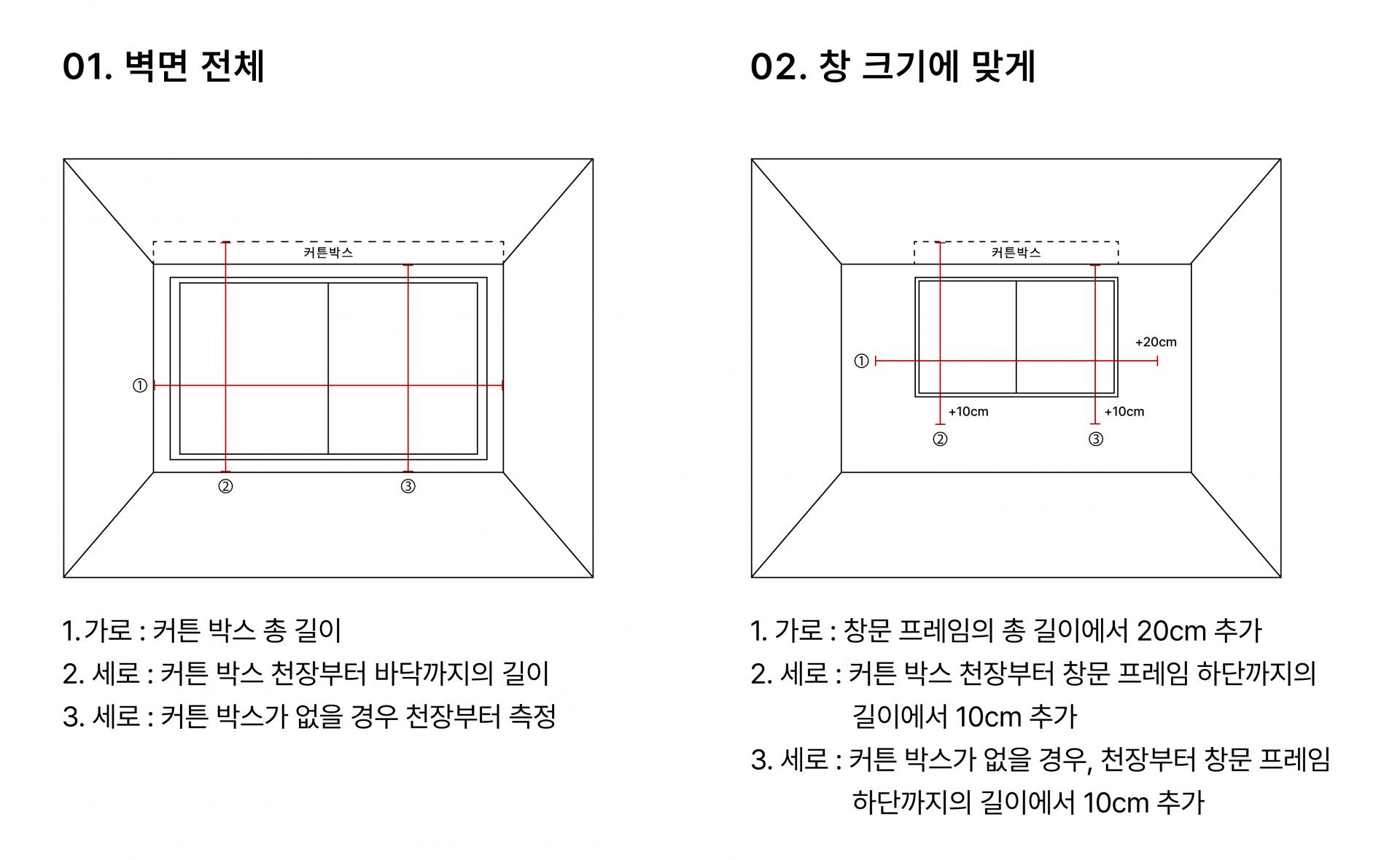 01. 벽면 전체

커튼박스

①

②

③

1.가로 : 커튼 박스 총 길이

2. 세로 : 커튼 박스 천장부터 바닥까지의 길이

3. 세로 : 커튼 박스가 없을 경우 천장부터 측정

02. 창 크기에 맞게

커튼박스

+20cm

①

+10cm

+10cm

②

③

1. 가로 : 창문 프레임의 총 길이에서 20cm 추가

2. 세로 : 커튼 박스 천장부터 창문 프레임 하단까지의 길이에서 10cm 추가

3. 세로 : 커튼 박스가 없을 경우, 천장부터 창문 프레임 하단까지의 길이에서 10cm 추가