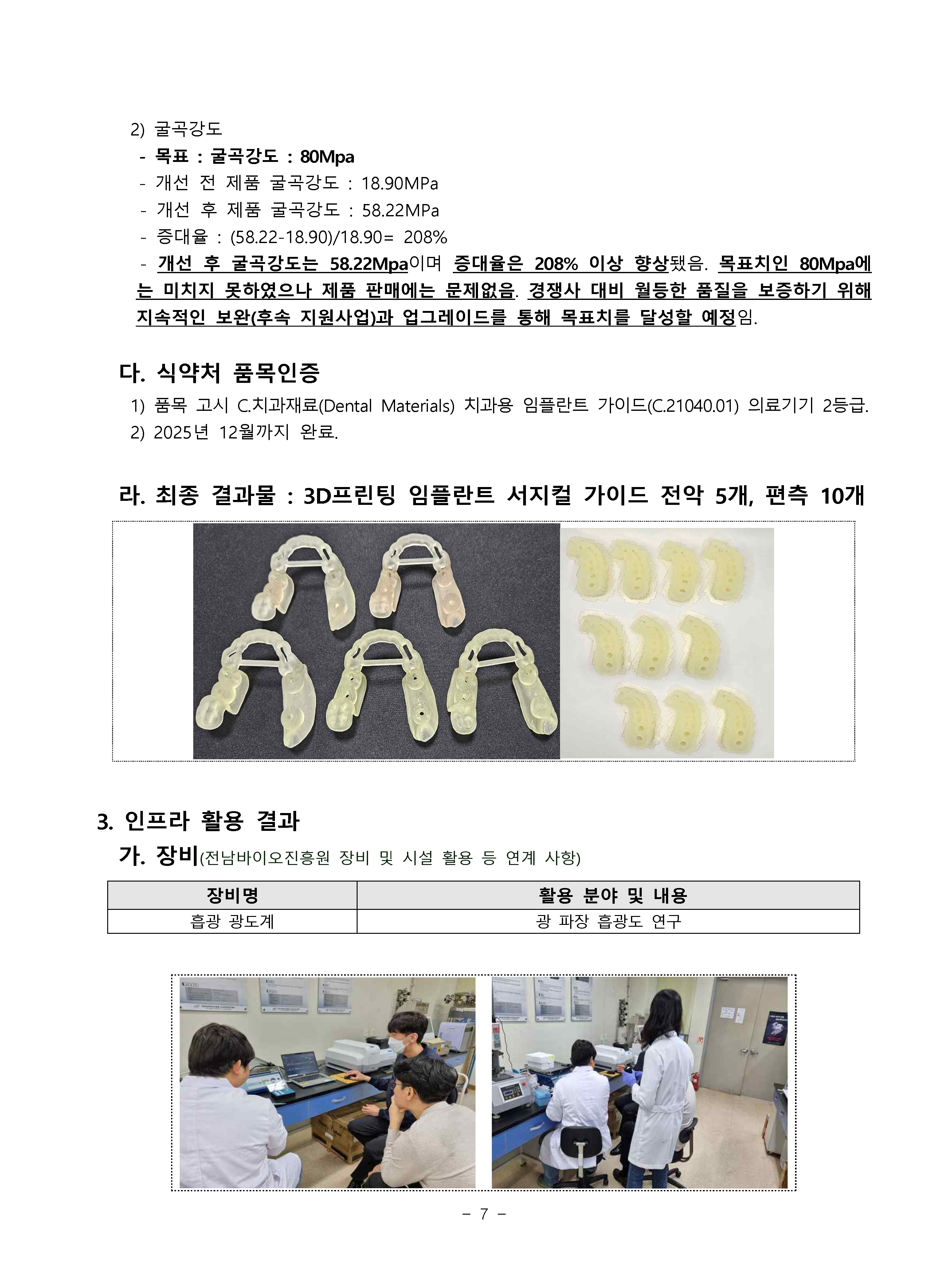 2) 굴곡강도

- 목표 : 굴곡강도 : 80Mpa
- 개선 전 제품 굴곡강도 : 18.90MPa
- 개선 후 제품 굴곡강도 : 58.22MPa
- 증대율 : (58.22-18.90)/18.90= 208%
- 개선 후 굴곡강도는 58.22Mpa이며 증대율은 208% 이상 향상됐음. 목표치인 80Mpa에는 미치지 못하였으나 제품 판매에는 문제없음. 경쟁사 대비 월등한 품질을 보증하기 위해 지속적인 보완(후속 지원사업)과 업그레이드를 통해 목표치를 달성할 예정임.

다. 식약처 품목인증

1) 품목 고시 C.치과재료(Dental Materials) 치과용 임플란트 가이드(C.21040.01) 의료기기 2등급.
2) 2025년 12월까지 완료.

라. 최종 결과물 : 3D프린팅 임플란트 서지컬 가이드 전악 5개, 편측 10개

3. 인프라 활용 결과

가. 장비(전남바이오진흥원 장비 및 시설 활용 등 연계 사항)

| 장비명 | 활용 분야 및 내용 |
|---|---|
| 흡광 광도계 | 광 파장 흡광도 연구 |

- 7 -