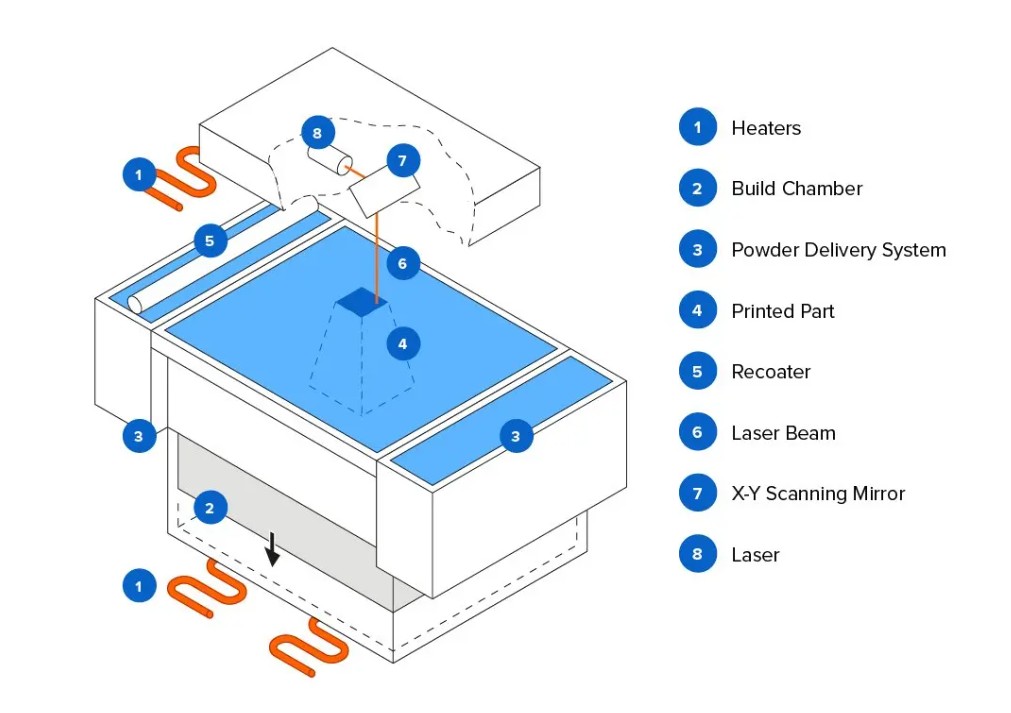 8
7
1
5
6
4
3
3
2
1

1 Heaters
2 Build Chamber
3 Powder Delivery System
4 Printed Part
5 Recoater
6 Laser Beam
7 X-Y Scanning Mirror
8 Laser