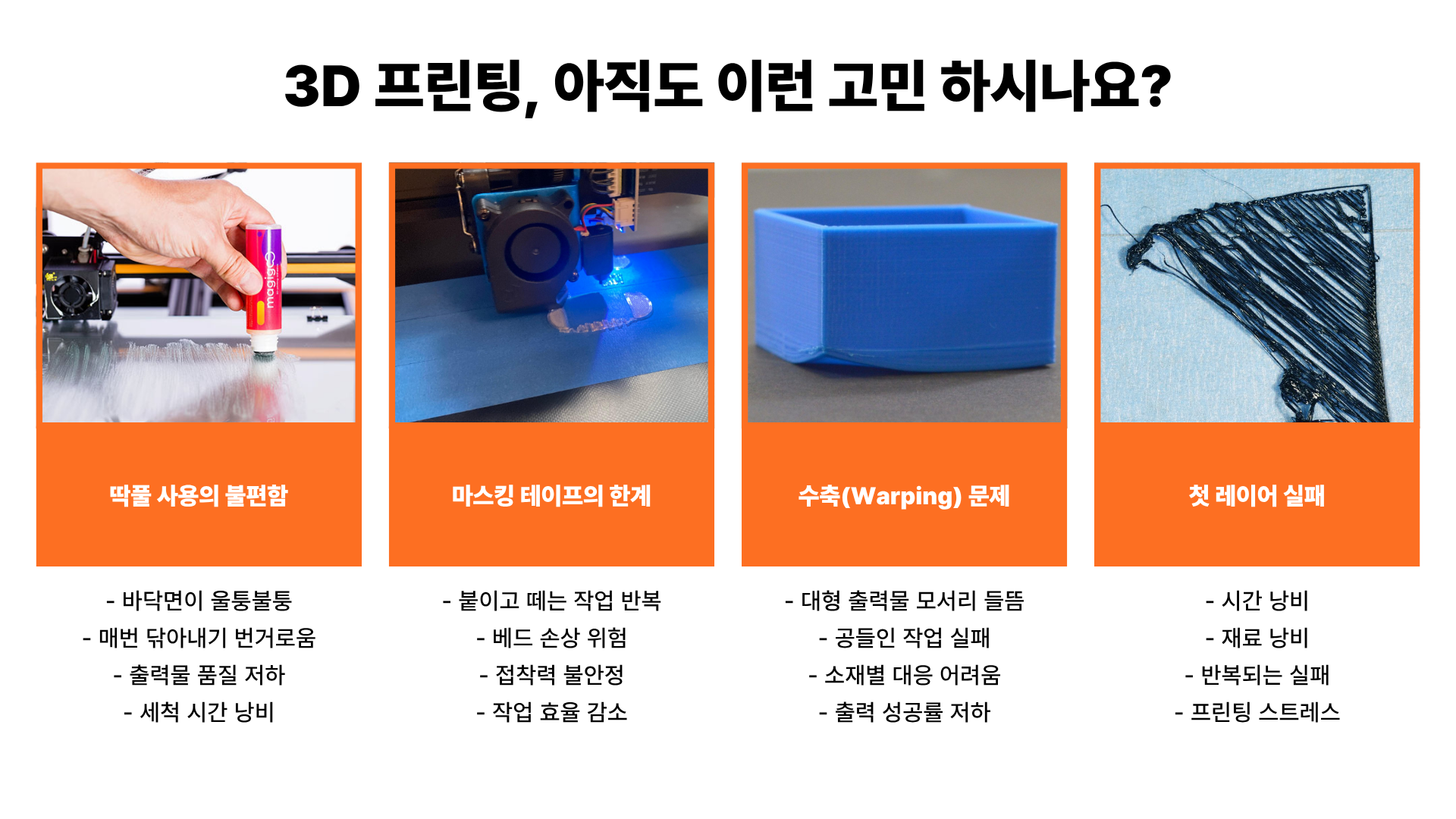 3D 프린팅, 아직도 이런 고민 하시나요?

magigoo

딱풀 사용의 불편함

- 바닥면이 울퉁불퉁
- 매번 닦아내기 번거로움
- 출력물 품질 저하
- 세척 시간 낭비

마스킹 테이프의 한계

- 붙이고 떼는 작업 반복
- 베드 손상 위험
- 접착력 불안정
- 작업 효율 감소

수축(Warping) 문제

- 대형 출력물 모서리 들뜸
- 공들인 작업 실패
- 소재별 대응 어려움
- 출력 성공률 저하

첫 레이어 실패

- 시간 낭비
- 재료 낭비
- 반복되는 실패
- 프린팅 스트레스