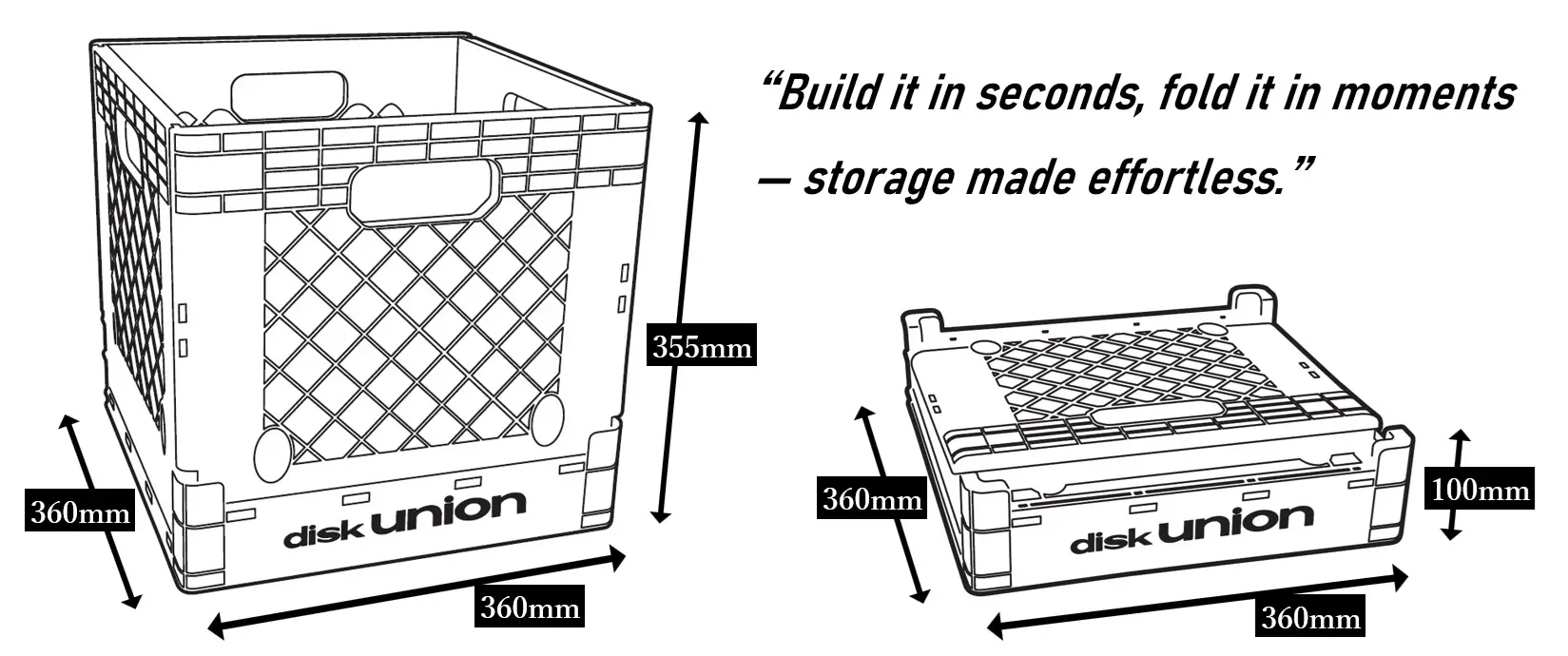 “Build it in seconds, fold it in moments — storage made effortless.”

355mm

360mm

disk union

360mm

360mm

100mm

disk union

360mm