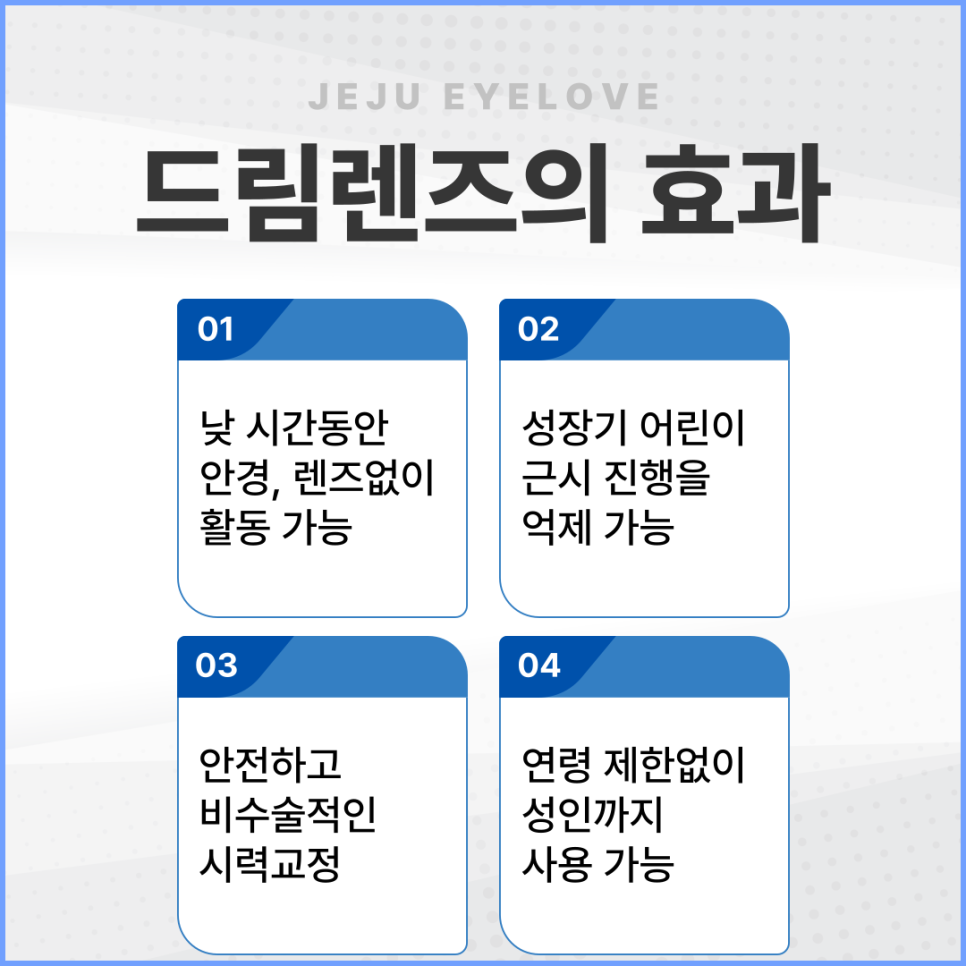 JEJU EYELOVE

드림렌즈의 효과

01

낮 시간동안 안경, 렌즈없이 활동 가능

02

성장기 어린이 근시 진행을 억제 가능

03

안전하고 비수술적인 시력교정

04

연령 제한없이 성인까지 사용 가능