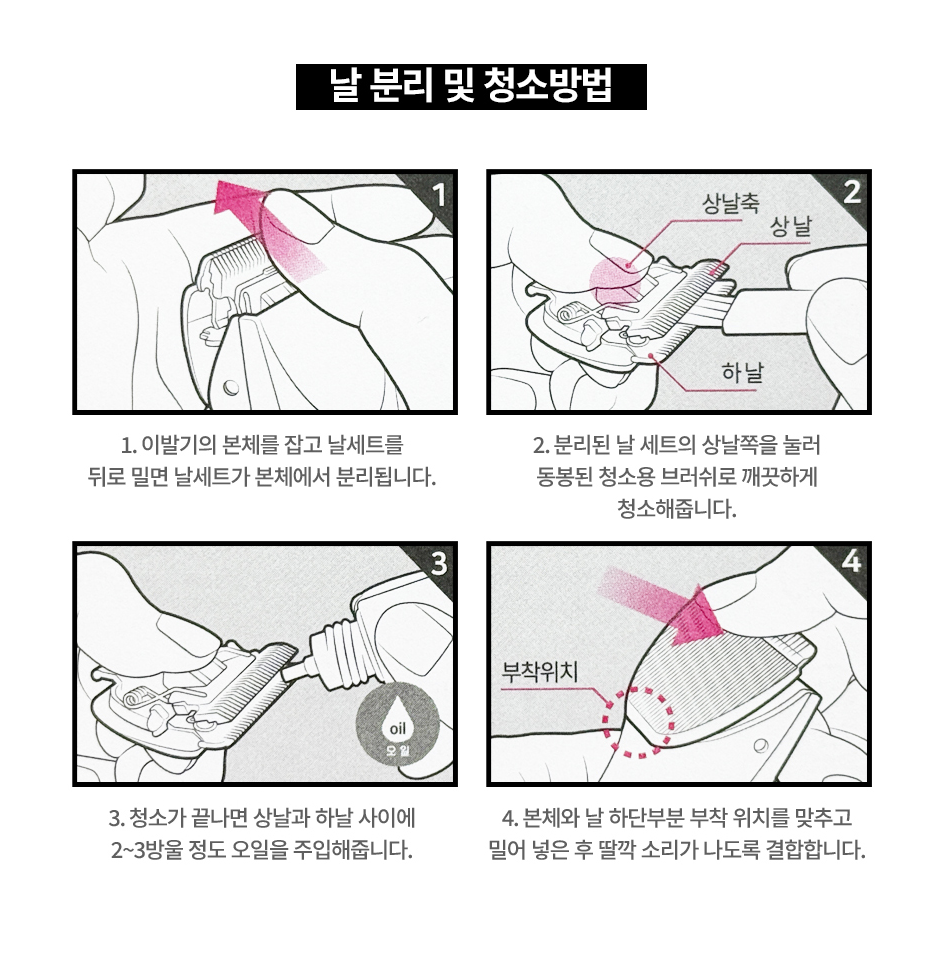 날 분리 및 청소방법

1

1. 이발기의 본체를 잡고 날세트를 뒤로 밀면 날세트가 본체에서 분리됩니다.

2

상날축

상날

하날

2. 분리된 날 세트의 상날쪽을 눌러 동봉된 청소용 브러쉬로 깨끗하게 청소해줍니다.

3

oil
오일

3. 청소가 끝나면 상날과 하날 사이에 2~3방울 정도 오일을 주입해줍니다.

4

부착위치

4. 본체와 날 하단부분 부착 위치를 맞추고 밀어 넣은 후 딸깍 소리가 나도록 결합합니다.