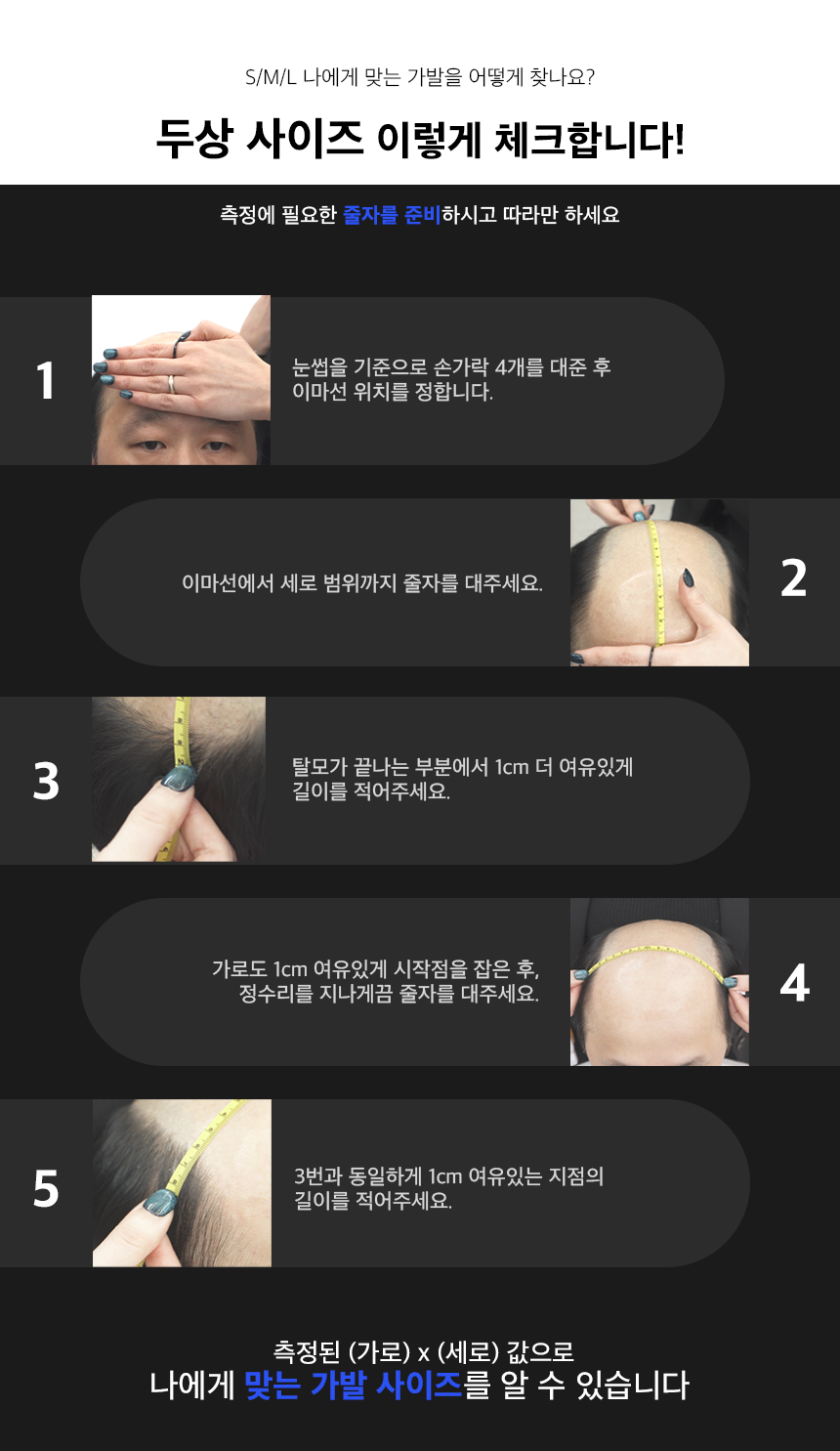 S/M/L 나에게 맞는 가발을 어떻게 찾나요?

두상 사이즈 이렇게 체크합니다!

측정에 필요한 줄자를 준비하시고 따라만 하세요

1

눈썹을 기준으로 손가락 4개를 대준 후 이마선 위치를 정합니다.

이마선에서 세로 범위까지 줄자를 대주세요.

2

3

탈모가 끝나는 부분에서 1cm 더 여유있게 길이를 적어주세요.

가로도 1cm 여유있게 시작점을 잡은 후, 정수리를 지나게끔 줄자를 대주세요.

4

5

3번과 동일하게 1cm 여유있는 지점의 길이를 적어주세요.

측정된 (가로) x (세로) 값으로
나에게 맞는 가발 사이즈를 알 수 있습니다