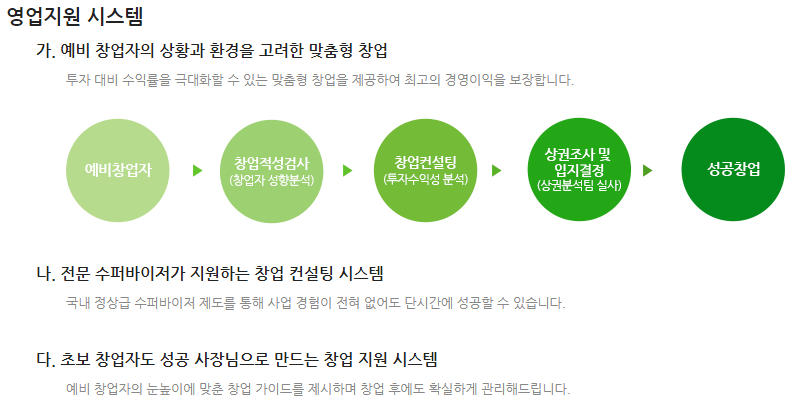 영업지원 시스템

가. 예비 창업자의 상황과 환경을 고려한 맞춤형 창업

투자 대비 수익률을 극대화할 수 있는 맞춤형 창업을 제공하여 최고의 경영이익을 보장합니다.

예비창업자

▶

창업적성검사
(창업자 성향분석)

▶

창업컨설팅
(투자수익성 분석)

▶

상권조사 및
입지결정
(상권분석팀 실사)

▶

성공창업

나. 전문 수퍼바이저가 지원하는 창업 컨설팅 시스템

국내 정상급 수퍼바이저 제도를 통해 사업 경험이 전혀 없어도 단시간에 성공할 수 있습니다.

다. 초보 창업자도 성공 사장님으로 만드는 창업 지원 시스템

예비 창업자의 눈높이에 맞춘 창업 가이드를 제시하며 창업 후에도 확실하게 관리해드립니다.