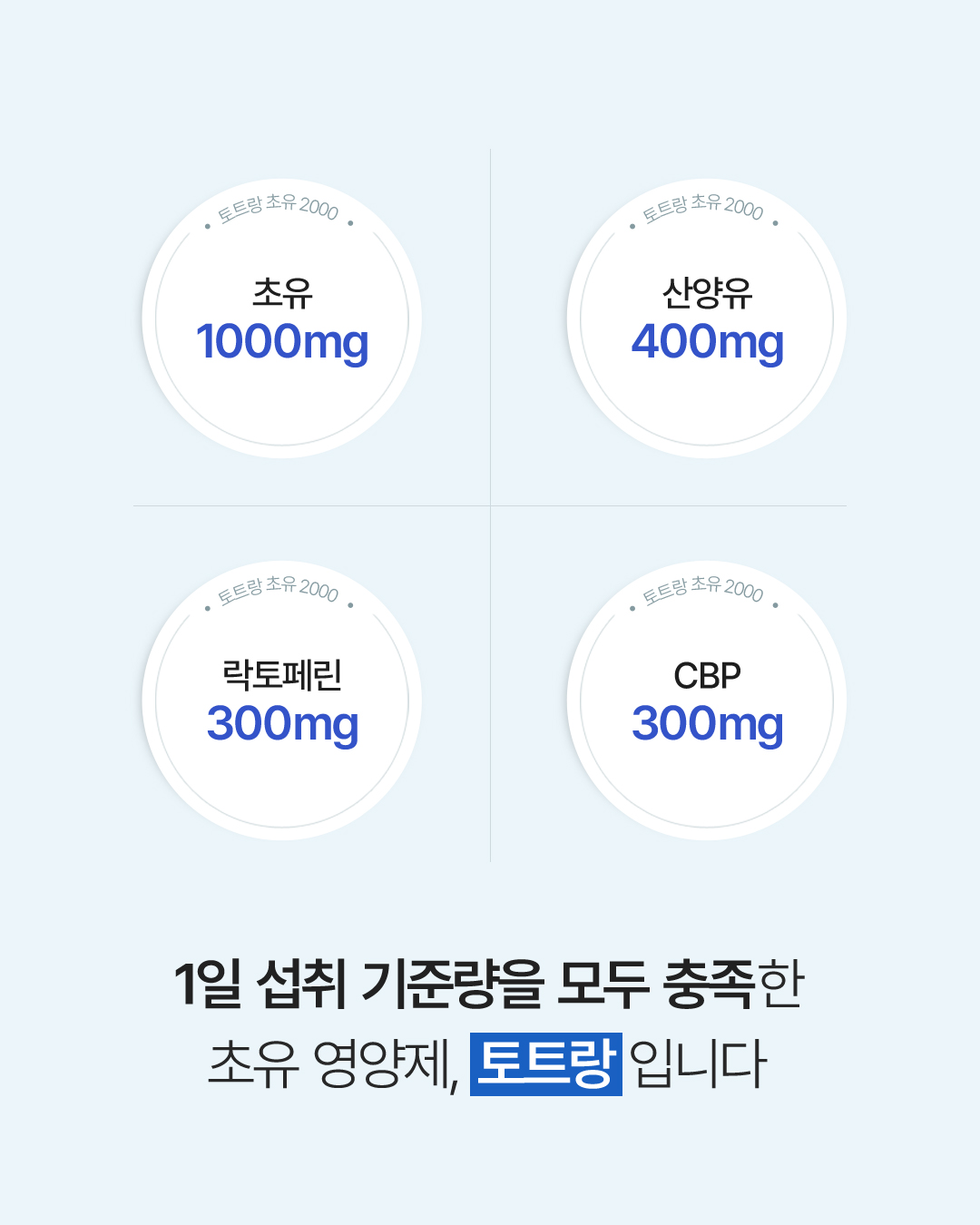 토트랑 초유 2000

초유
1000mg

토트랑 초유 2000

산양유
400mg

토트랑 초유 2000

락토페린
300mg

토트랑 초유 2000

CBP
300mg

1일 섭취 기준량을 모두 충족한
초유 영양제, 토트랑 입니다