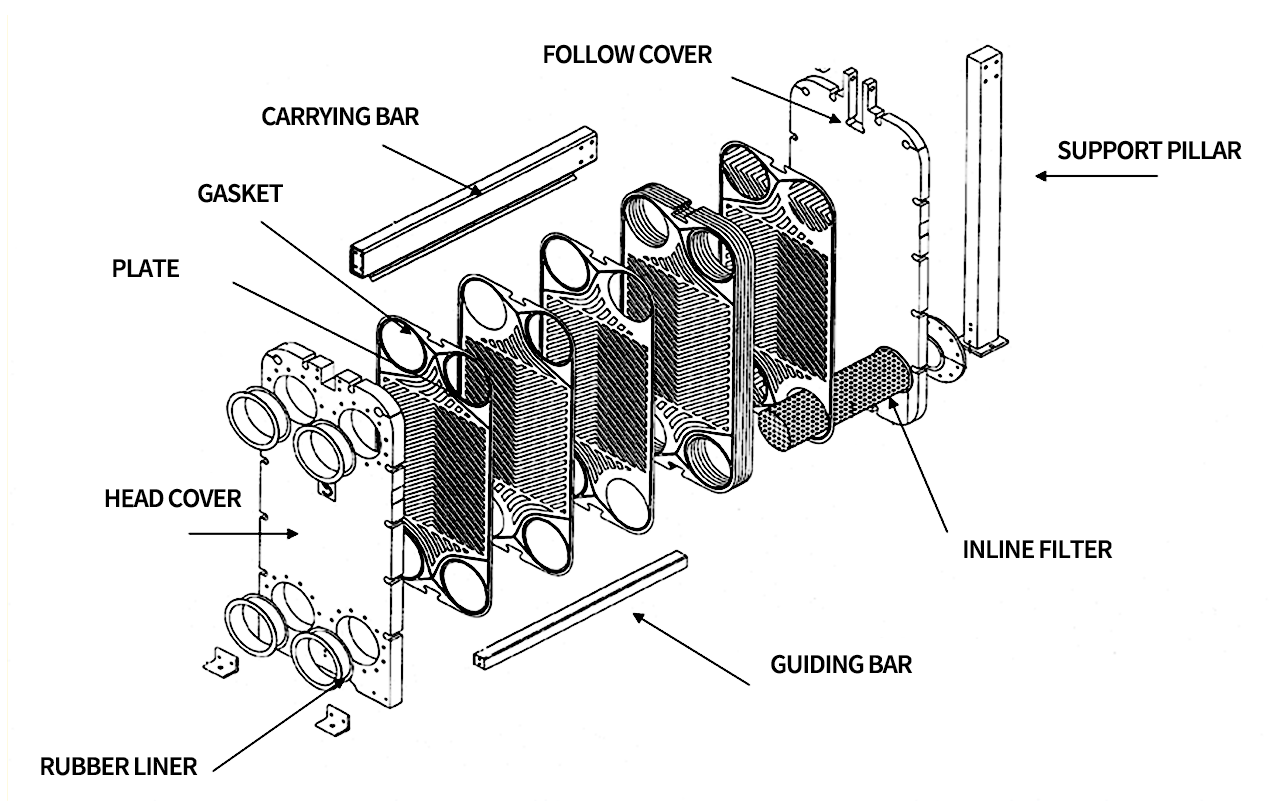 FOLLOW COVER
CARRYING BAR
SUPPORT PILLAR
GASKET
PLATE
HEAD COVER
INLINE FILTER
GUIDING BAR
RUBBER LINER