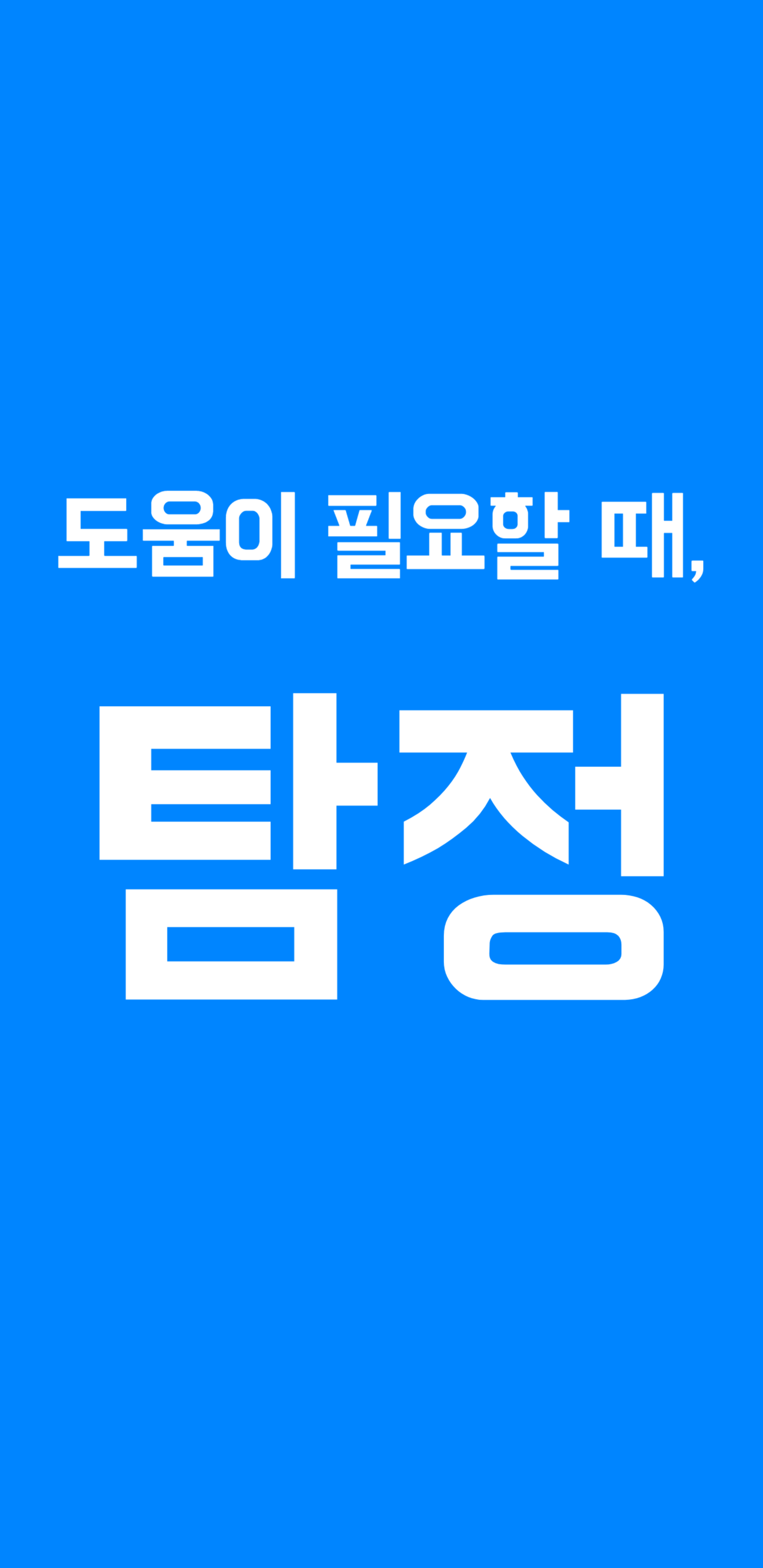 도움이 필요할 때,

탐정