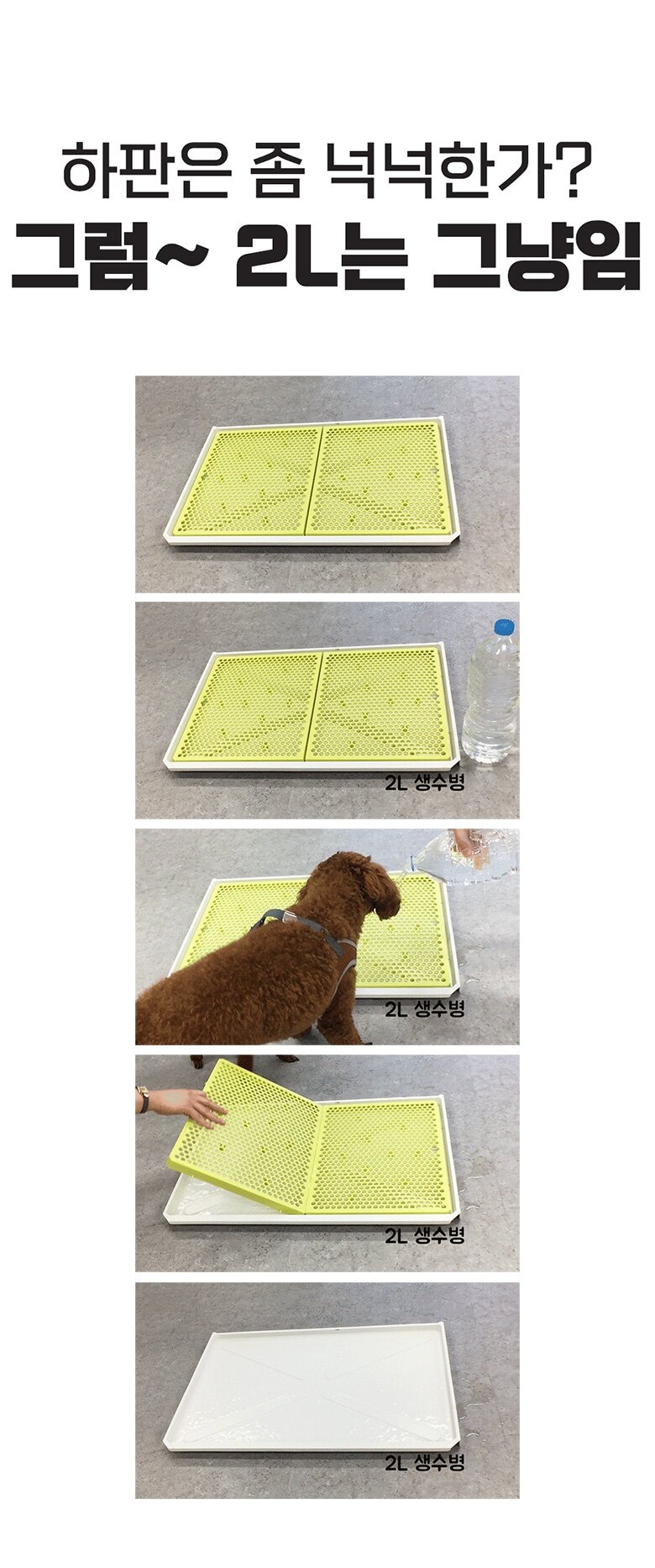 하판은 좀 넉넉한가?
그럼~ 2L는 그냥임

2L 생수병

2L 생수병

2L 생수병

2L 생수병