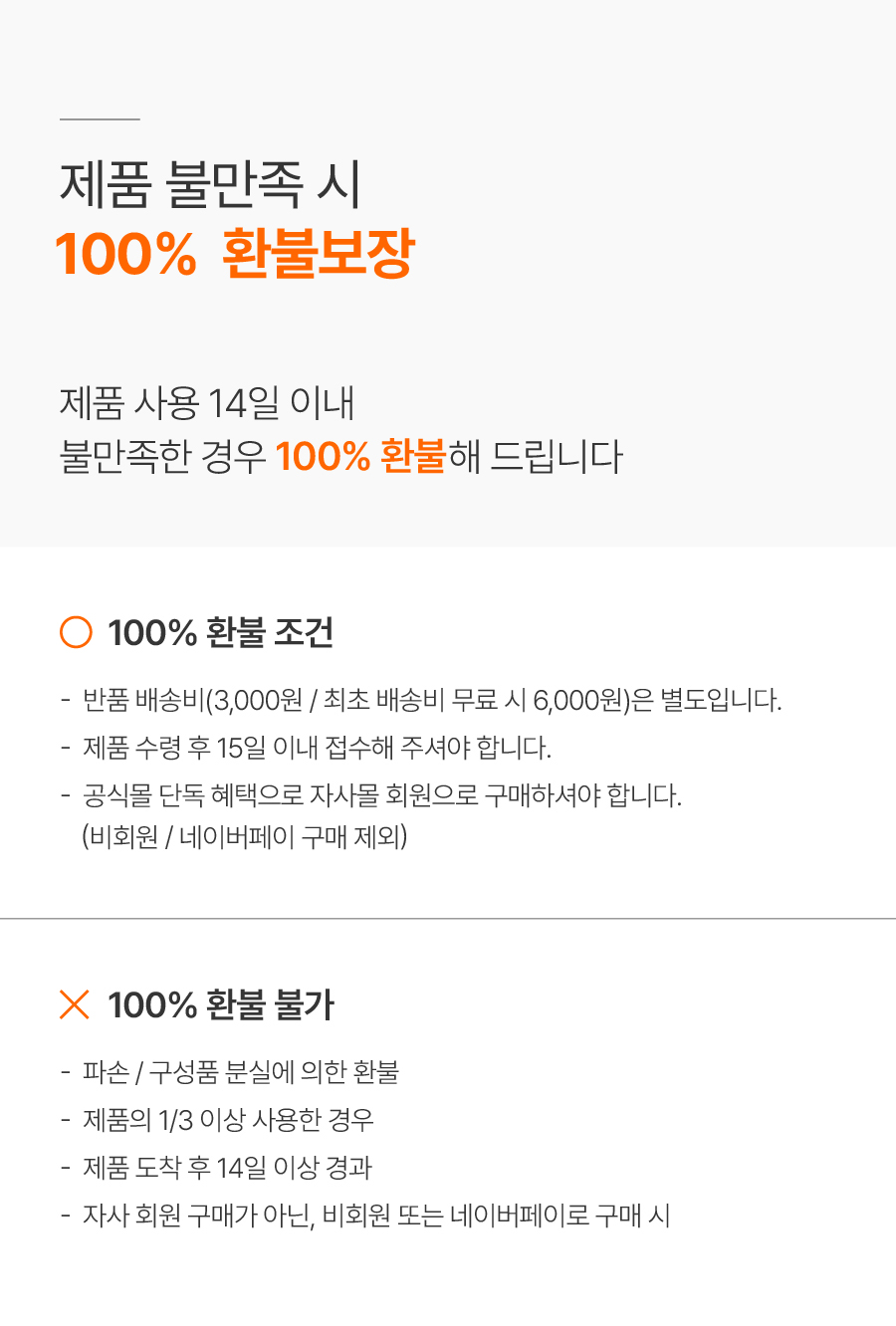 제품 불만족 시
100% 환불보장

제품 사용 14일 이내
불만족한 경우 100% 환불해 드립니다

100% 환불 조건

- 반품 배송비(3,000원 / 최초 배송비 무료 시 6,000원)은 별도입니다.
- 제품 수령 후 15일 이내 접수해 주셔야 합니다.
- 공식몰 단독 혜택으로 자사몰 회원으로 구매하셔야 합니다. (비회원 / 네이버페이 구매 제외)

100% 환불 불가

- 파손 / 구성품 분실에 의한 환불
- 제품의 1/3 이상 사용한 경우
- 제품 도착 후 14일 이상 경과
- 자사 회원 구매가 아닌, 비회원 또는 네이버페이로 구매 시