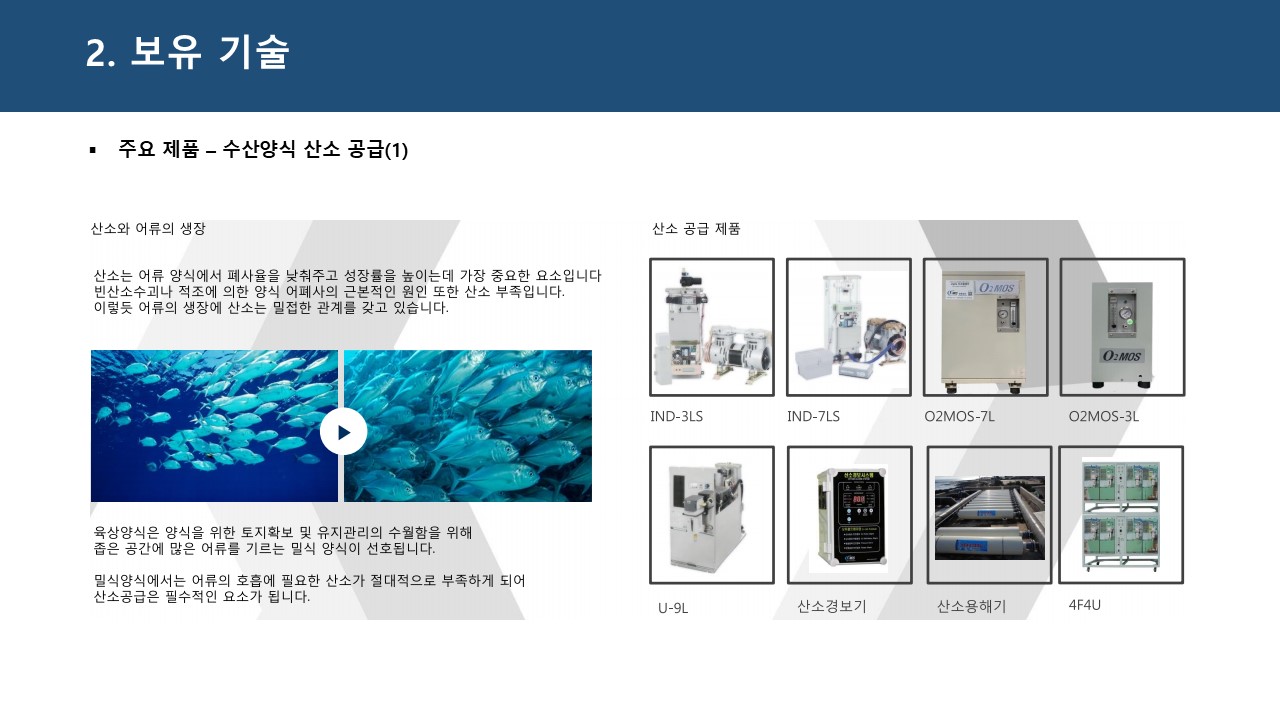 2. 보유 기술

▪ 주요 제품 – 수산양식 산소 공급(1)

산소와 어류의 생장

산소는 어류 양식에서 폐사율을 낮춰주고 성장률을 높이는데 가장 중요한 요소입니다
빈산소수괴나 적조에 의한 양식 어폐사의 근본적인 원인 또한 산소 부족입니다.
이렇듯 어류의 생장에 산소는 밀접한 관계를 갖고 있습니다.

육상양식은 양식을 위한 토지확보 및 유지관리의 수월함을 위해
좁은 공간에 많은 어류를 기르는 밀식 양식이 선호됩니다.

밀식양식에서는 어류의 호흡에 필요한 산소가 절대적으로 부족하게 되어
산소공급은 필수적인 요소가 됩니다.

산소 공급 제품

O2MOS

O2MOS

IND-3LS

IND-7LS

O2MOS-7L

O2MOS-3L

U-9L

산소경보기

산소용해기

4F4U