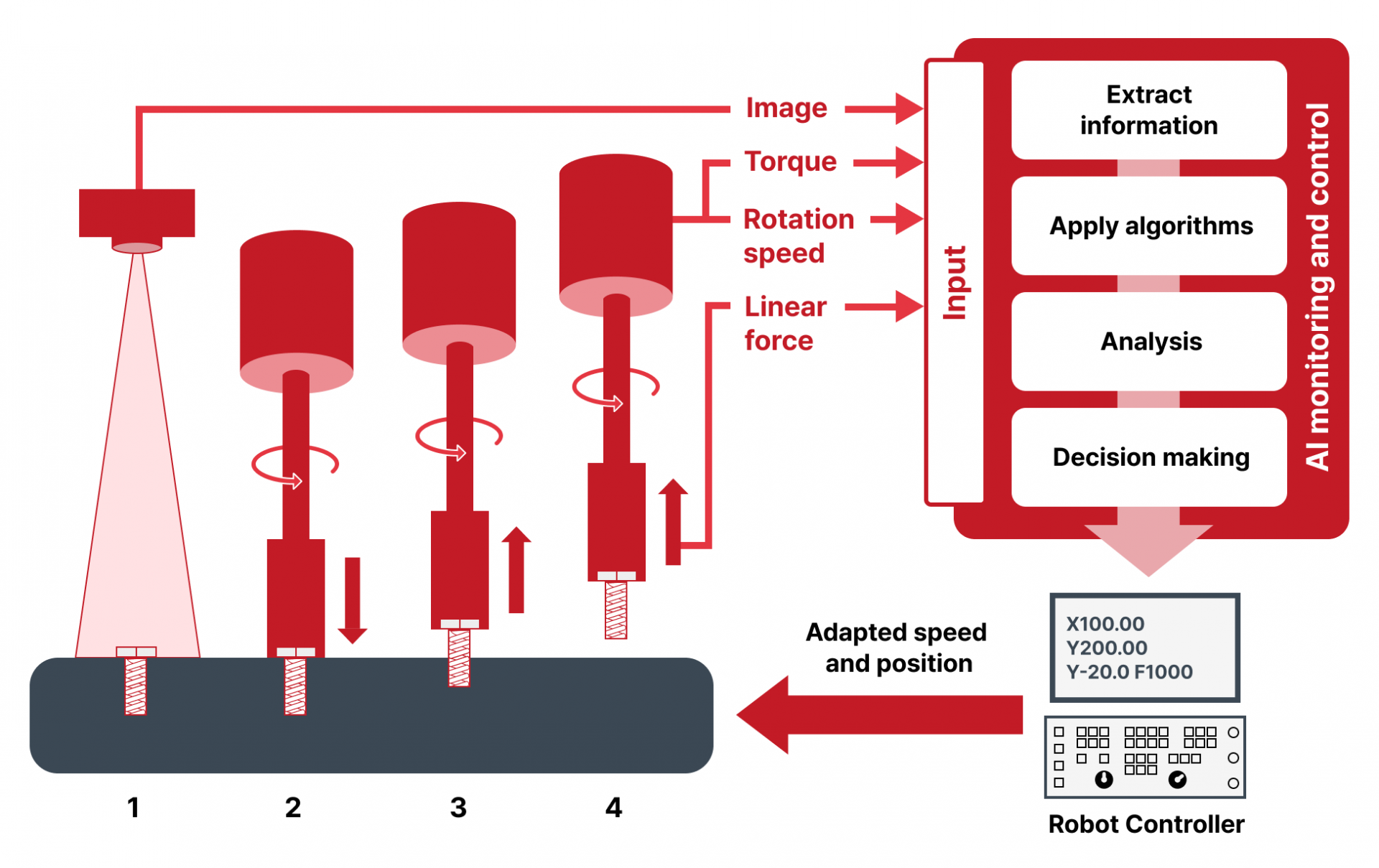 Image
Torque
Rotation speed
Linear force

Input

Extract information
Apply algorithms
Analysis
Decision making

AI monitoring and control

X100.00
Y200.00
Y-20.0 F1000

Adapted speed and position

Robot Controller

1
2
3
4