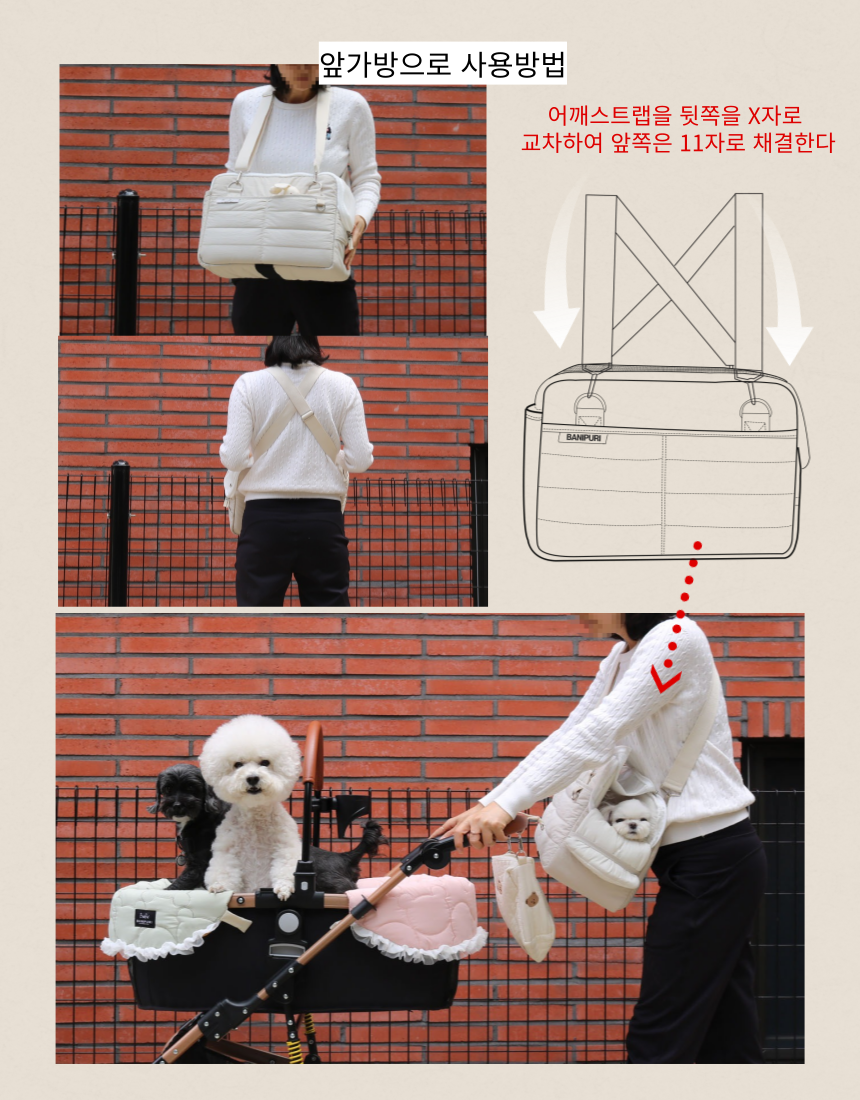 앞가방으로 사용방법

어깨스트랩을 뒷쪽을 X자로 교차하여 앞쪽은 11자로 채결한다

BANIPURI