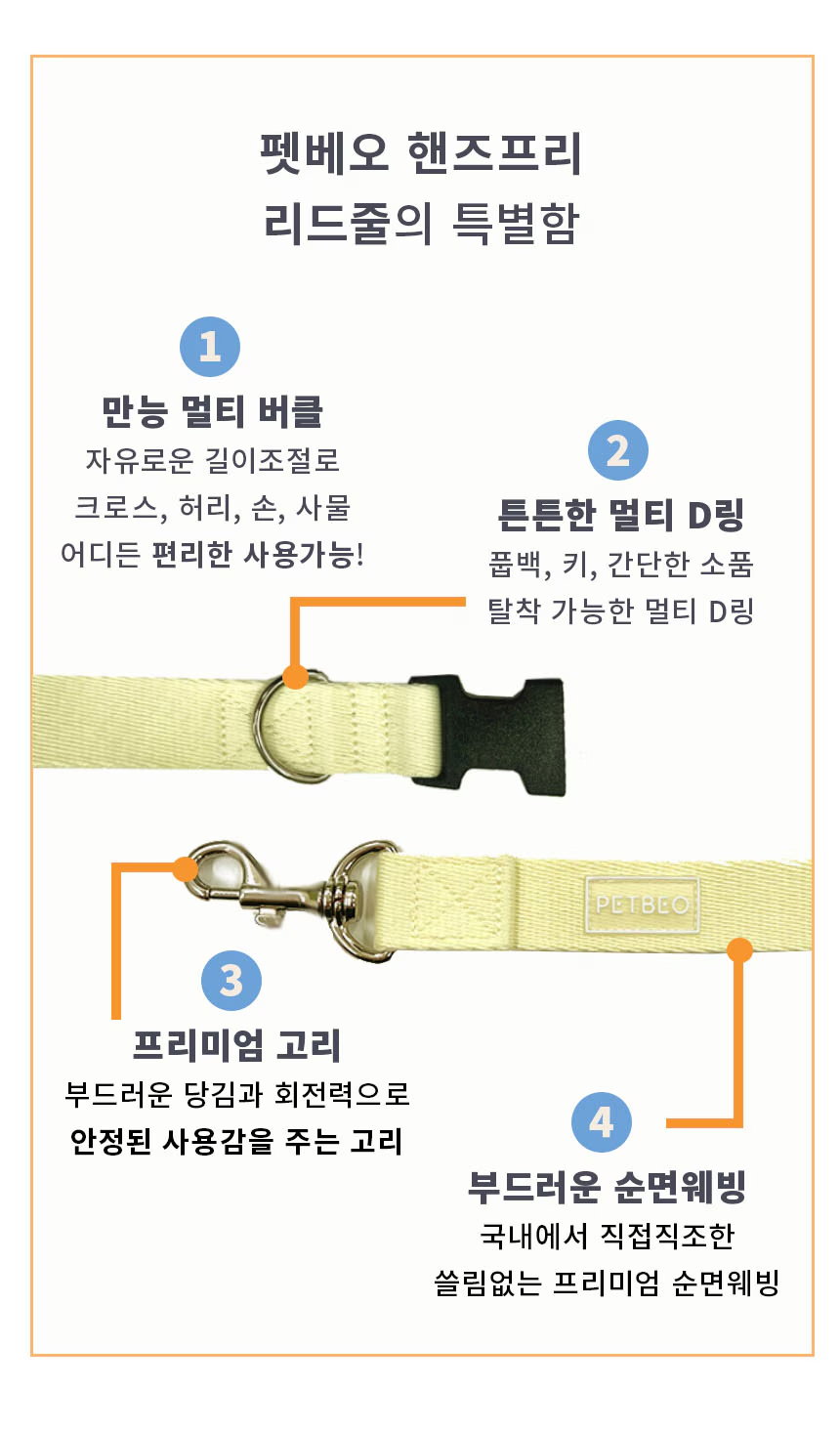 펫베오 핸즈프리
리드줄의 특별함

1
만능 멀티 버클
자유로운 길이조절로
크로스, 허리, 손, 사물
어디든 편리한 사용가능!

2
튼튼한 멀티 D링
풉백, 키, 간단한 소품
탈착 가능한 멀티 D링

PETBEO

3
프리미엄 고리
부드러운 당김과 회전력으로
안정된 사용감을 주는 고리

4
부드러운 순면웨빙
국내에서 직접직조한
쓸림없는 프리미엄 순면웨빙