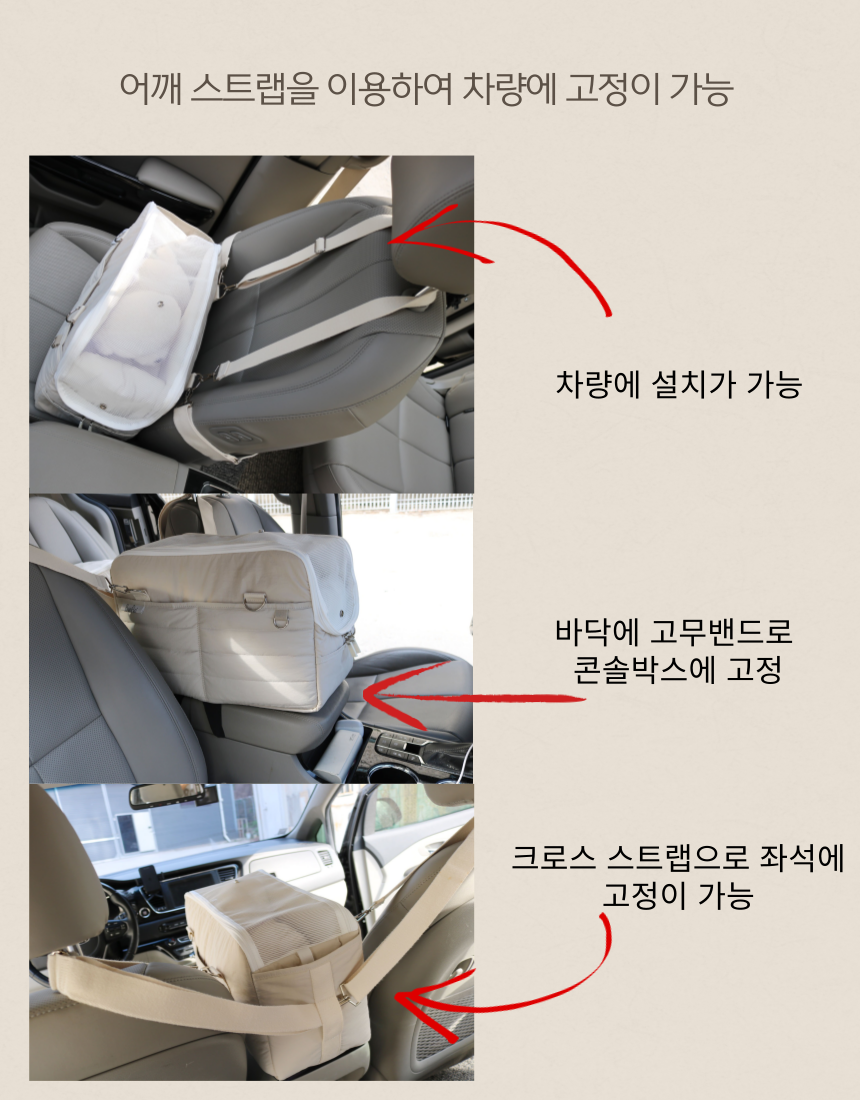 어깨 스트랩을 이용하여 차량에 고정이 가능

차량에 설치가 가능

바닥에 고무밴드로
콘솔박스에 고정

크로스 스트랩으로 좌석에
고정이 가능