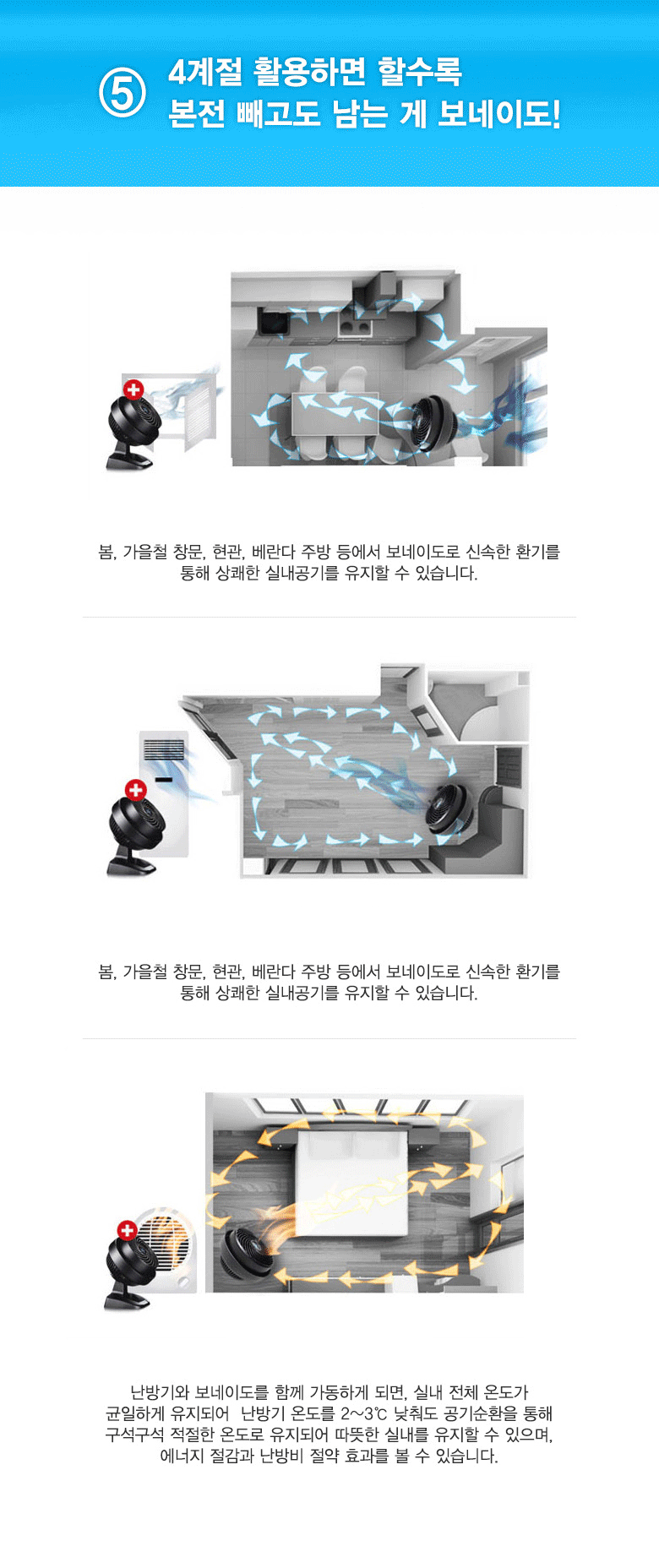 ⑤ 4계절 활용하면 할수록
본전 빼고도 남는 게 보네이도!

봄, 가을철 창문, 현관, 베란다 주방 등에서 보네이도로 신속한 환기를 통해 상쾌한 실내공기를 유지할 수 있습니다.

봄, 가을철 창문, 현관, 베란다 주방 등에서 보네이도로 신속한 환기를 통해 상쾌한 실내공기를 유지할 수 있습니다.

난방기와 보네이도를 함께 가동하게 되면, 실내 전체 온도가 균일하게 유지되어 난방기 온도를 2~3℃ 낮춰도 공기순환을 통해 구석구석 적절한 온도로 유지되어 따뜻한 실내를 유지할 수 있으며, 에너지 절감과 난방비 절약 효과를 볼 수 있습니다.