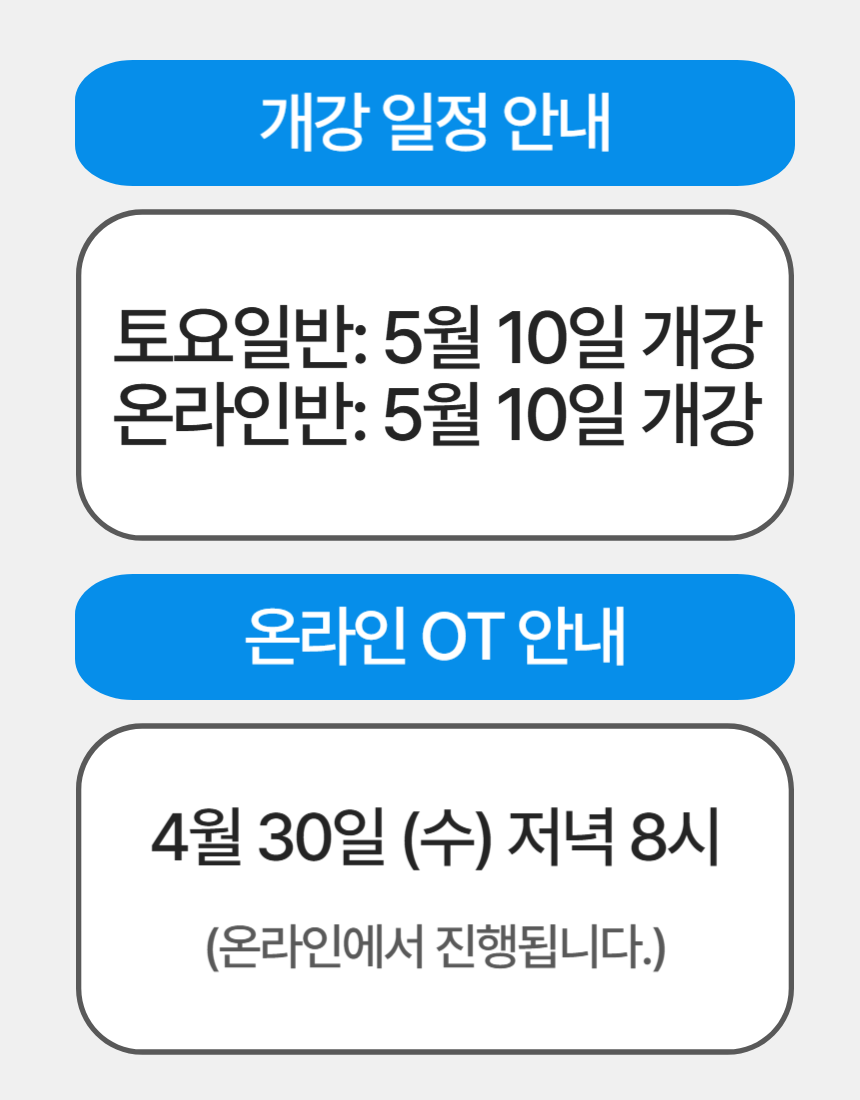 개강 일정 안내

토요일반: 5월 10일 개강
온라인반: 5월 10일 개강

온라인 OT 안내

4월 30일 (수) 저녁 8시

(온라인에서 진행됩니다.)