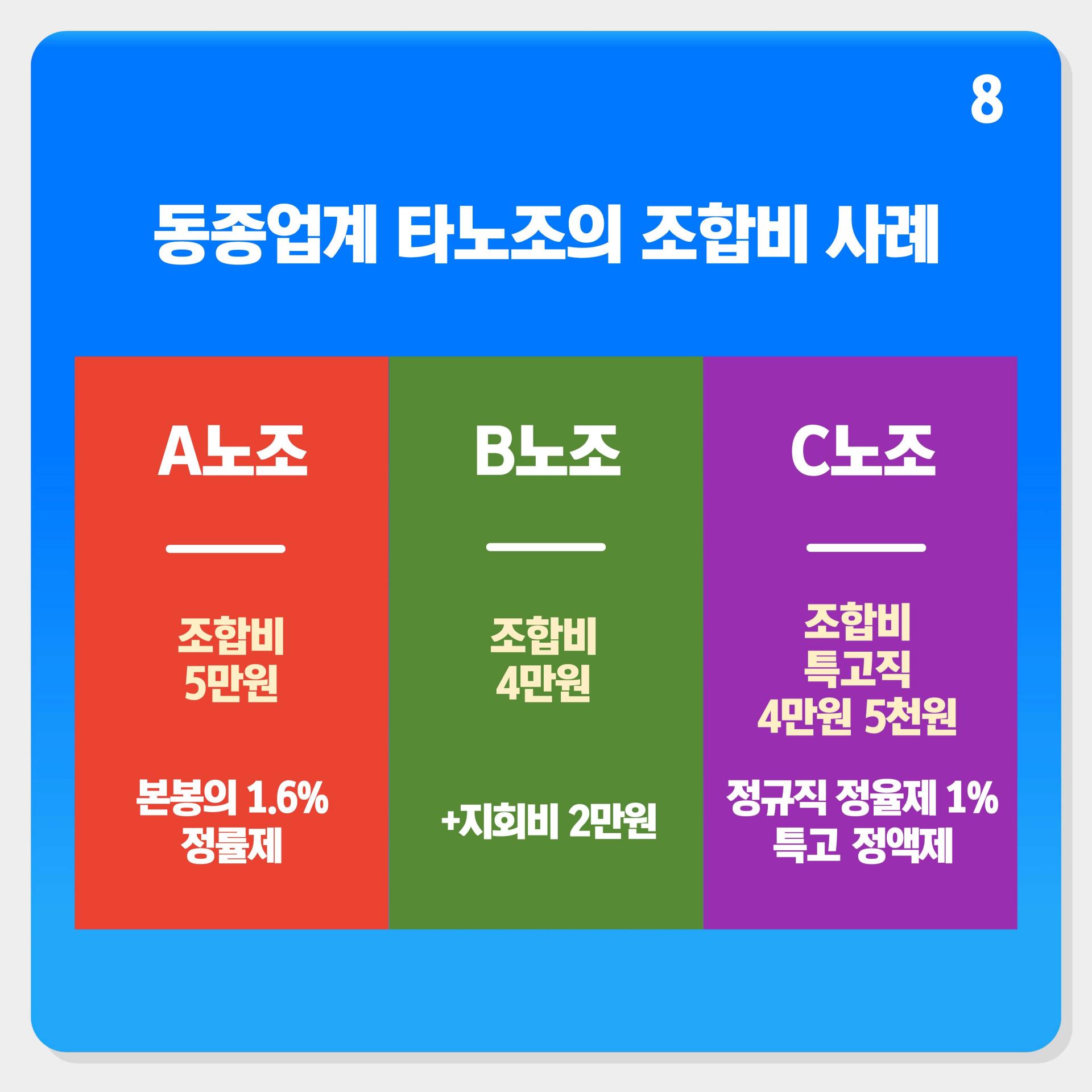 8

동종업계 타노조의 조합비 사례

A노조

조합비
5만원

본봉의 1.6%
정률제

B노조

조합비
4만원

+지회비 2만원

C노조

조합비
특고직
4만원 5천원

정규직 정율제 1%
특고 정액제