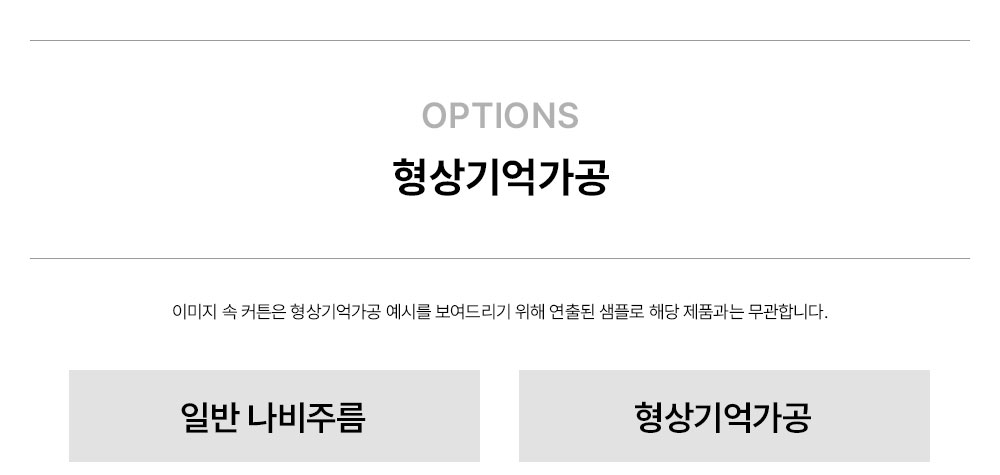 OPTIONS
형상기억가공

이미지 속 커튼은 형상기억가공 예시를 보여드리기 위해 연출된 샘플로 해당 제품과는 무관합니다.

일반 나비주름

형상기억가공