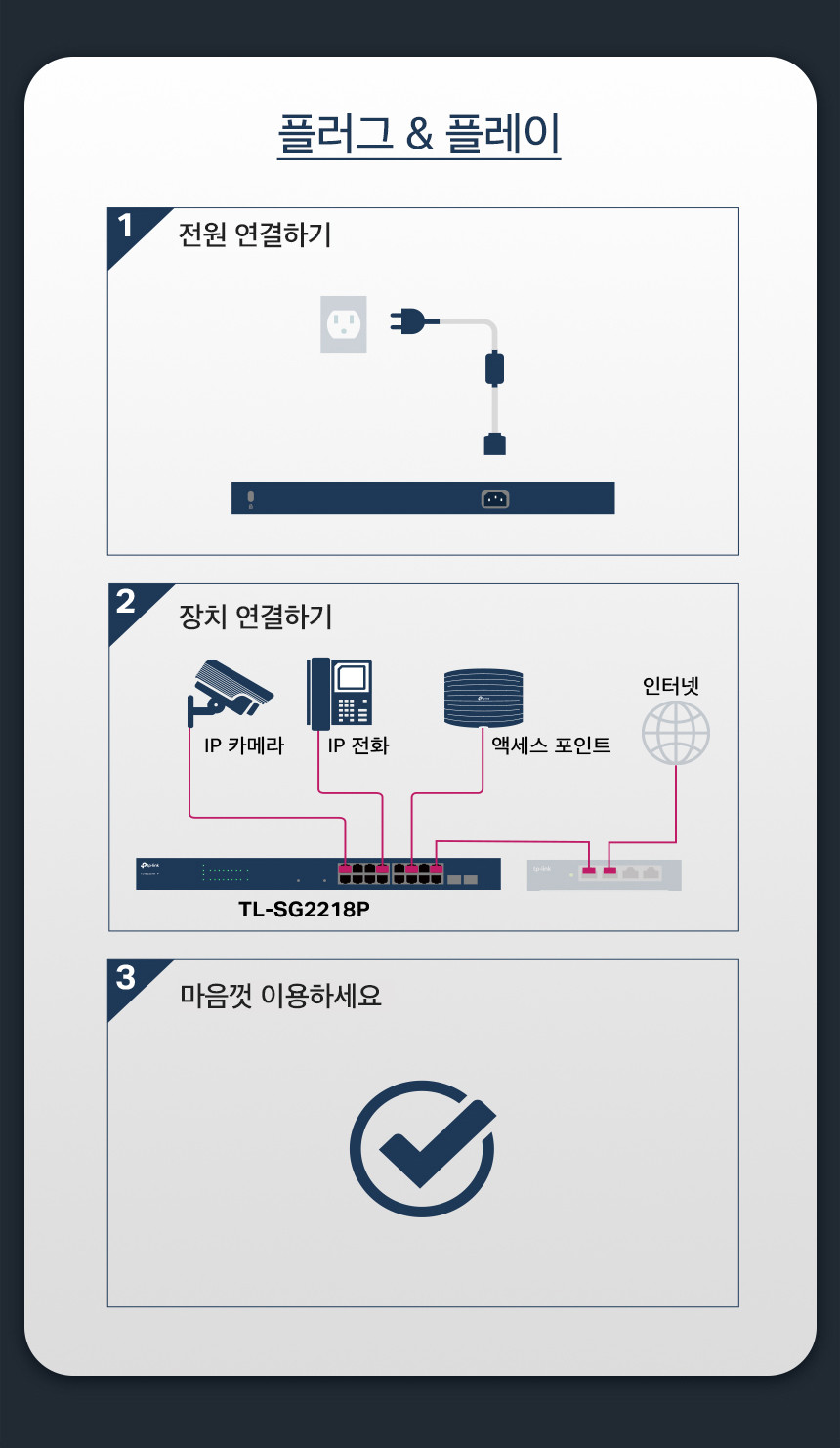 플러그 & 플레이

1 전원 연결하기

2 장치 연결하기

IP 카메라

IP 전화

액세스 포인트

인터넷

TL-SG2218P

3 마음껏 이용하세요