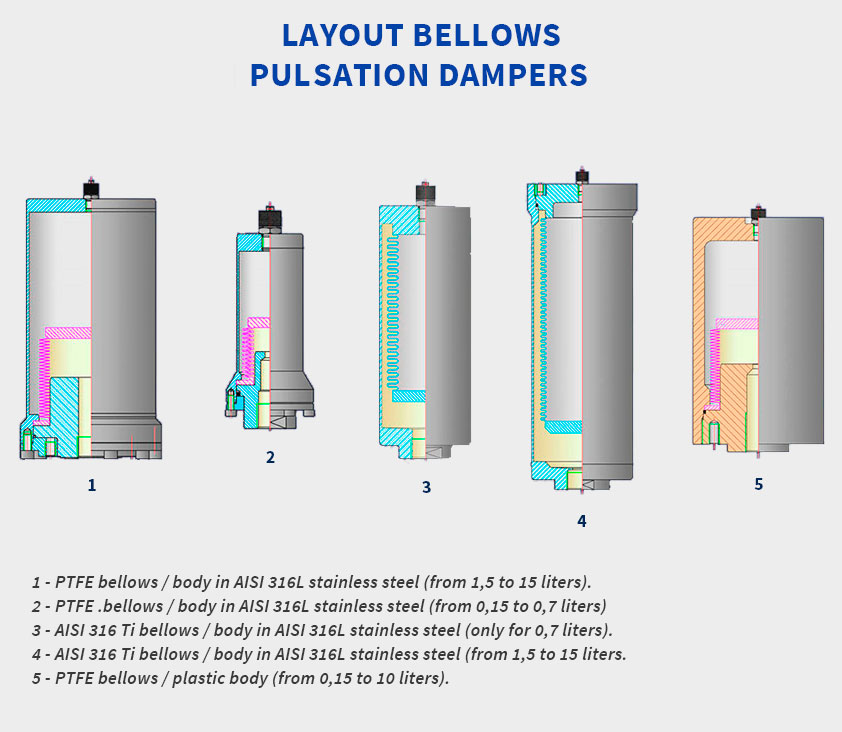 LAYOUT BELLOWS
PULSATION DAMPERS

1

2

3

4

5

1 - PTFE bellows / body in AISI 316L stainless steel (from 1,5 to 15 liters).
2 - PTFE .bellows / body in AISI 316L stainless steel (from 0,15 to 0,7 liters)
3 - AISI 316 Ti bellows / body in AISI 316L stainless steel (only for 0,7 liters).
4 - AISI 316 Ti bellows / body in AISI 316L stainless steel (from 1,5 to 15 liters.
5 - PTFE bellows / plastic body (from 0,15 to 10 liters).