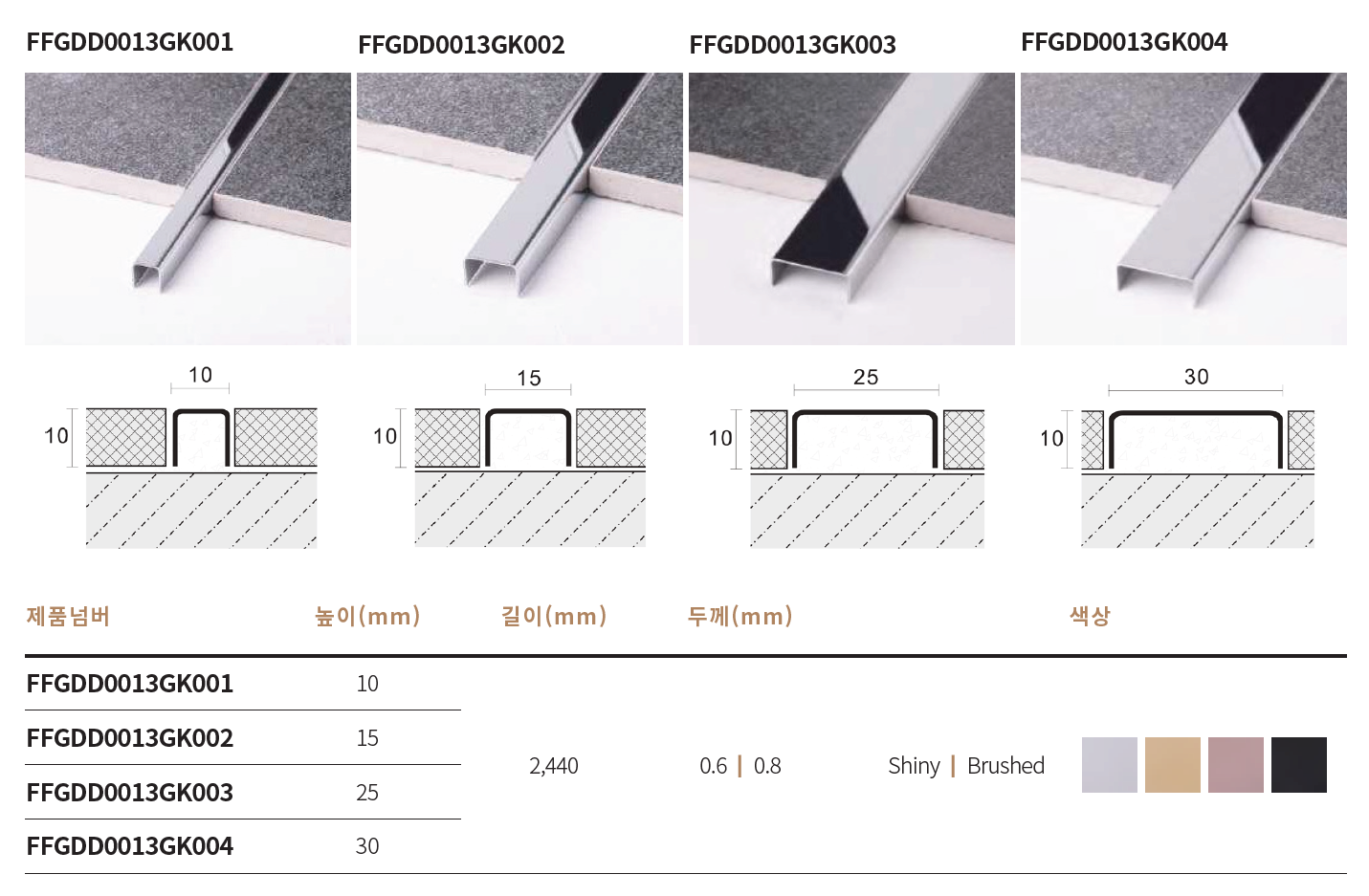 FFGDD0013GK001

FFGDD0013GK002

FFGDD0013GK003

FFGDD0013GK004

10
10

15
10

25
10

30
10

| 제품넘버 | 높이(mm) | 길이(mm) | 두께(mm) | 색상 |
|---|---|---|---|---|
| FFGDD0013GK001 | 10 | 2,440 | 0.6 \| 0.8 | Shiny \| Brushed |
| FFGDD0013GK002 | 15 | | | |
| FFGDD0013GK003 | 25 | | | |
| FFGDD0013GK004 | 30 | | | |