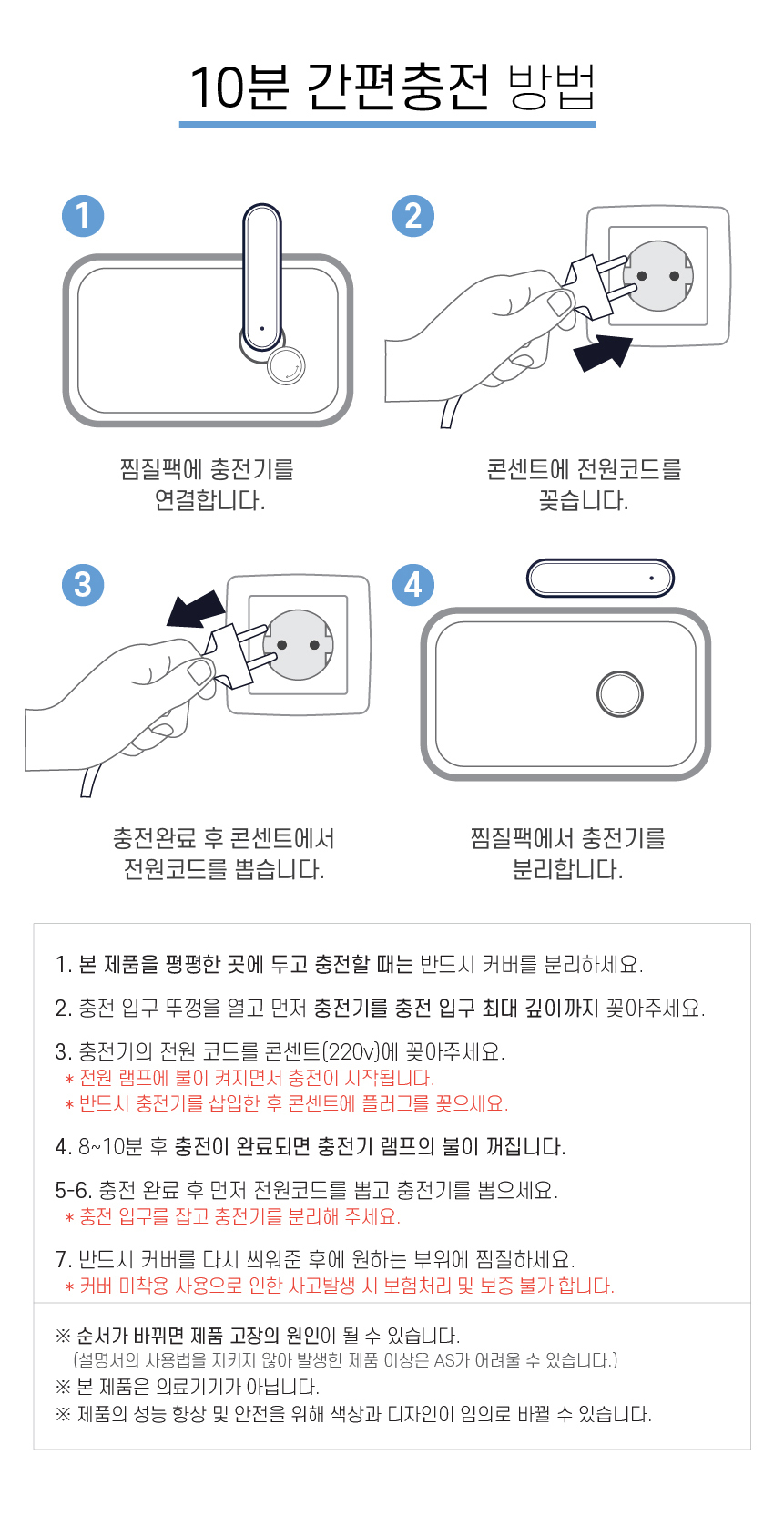 10분 간편충전 방법

1

찜질팩에 충전기를 연결합니다.

2

콘센트에 전원코드를 꽂습니다.

3

충전완료 후 콘센트에서 전원코드를 뽑습니다.

4

찜질팩에서 충전기를 분리합니다.

1. 본 제품을 평평한 곳에 두고 충전할 때는 반드시 커버를 분리하세요.

2. 충전 입구 뚜껑을 열고 먼저 충전기를 충전 입구 최대 깊이까지 꽂아주세요.

3. 충전기의 전원 코드를 콘센트(220v)에 꽂아주세요.
＊ 전원 램프에 불이 켜지면서 충전이 시작됩니다.
＊ 반드시 충전기를 삽입한 후 콘센트에 플러그를 꽂으세요.

4. 8~10분 후 충전이 완료되면 충전기 램프의 불이 꺼집니다.

5-6. 충전 완료 후 먼저 전원코드를 뽑고 충전기를 뽑으세요.
＊ 충전 입구를 잡고 충전기를 분리해 주세요.

7. 반드시 커버를 다시 씌워준 후에 원하는 부위에 찜질하세요.
＊ 커버 미착용 사용으로 인한 사고발생 시 보험처리 및 보증 불가 합니다.

※ 순서가 바뀌면 제품 고장의 원인이 될 수 있습니다.
(설명서의 사용법을 지키지 않아 발생한 제품 이상은 AS가 어려울 수 있습니다.)
※ 본 제품은 의료기기가 아닙니다.
※ 제품의 성능 향상 및 안전을 위해 색상과 디자인이 임의로 바뀔 수 있습니다.