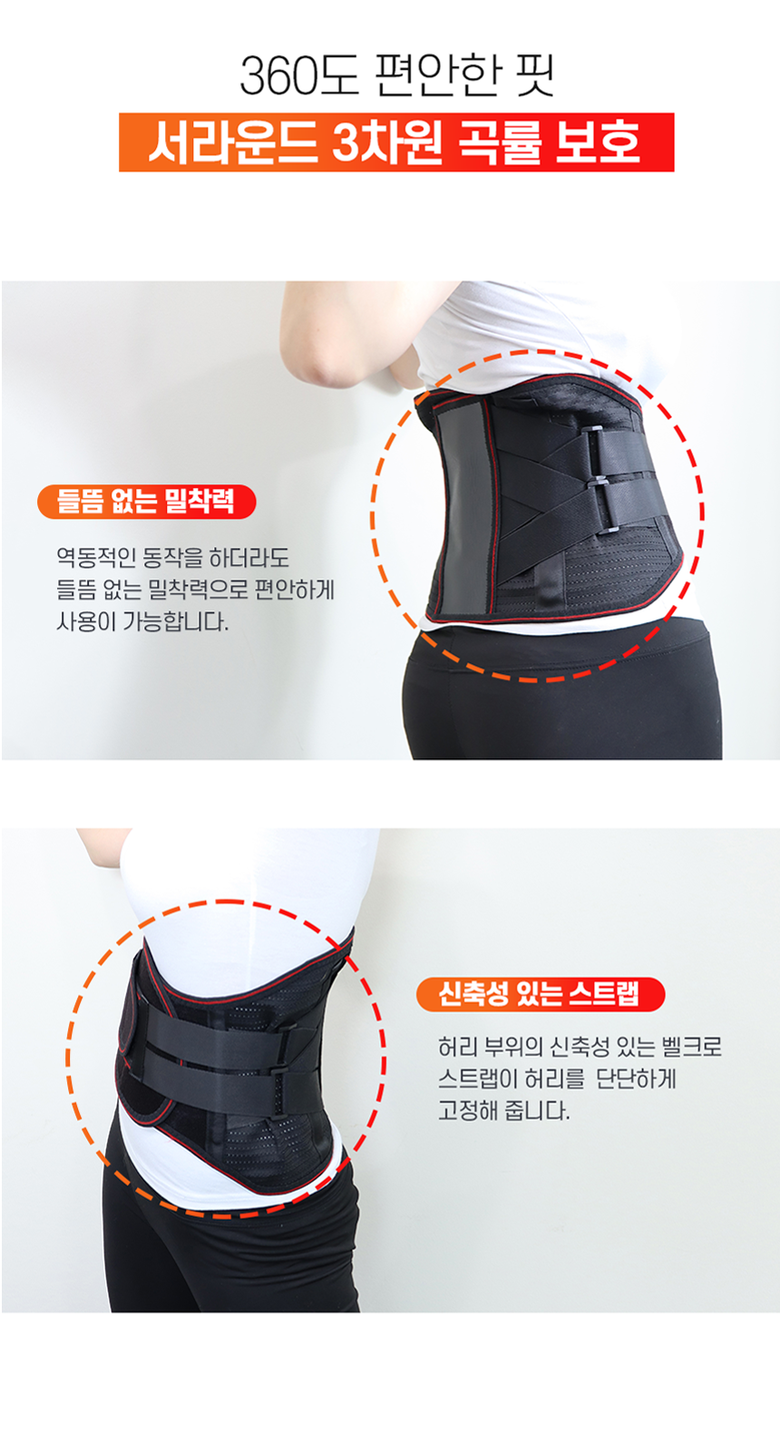 360도 편안한 핏
서라운드 3차원 곡률 보호

들뜸 없는 밀착력

역동적인 동작을 하더라도
들뜸 없는 밀착력으로 편안하게
사용이 가능합니다.

신축성 있는 스트랩

허리 부위의 신축성 있는 벨크로
스트랩이 허리를  단단하게
고정해 줍니다.