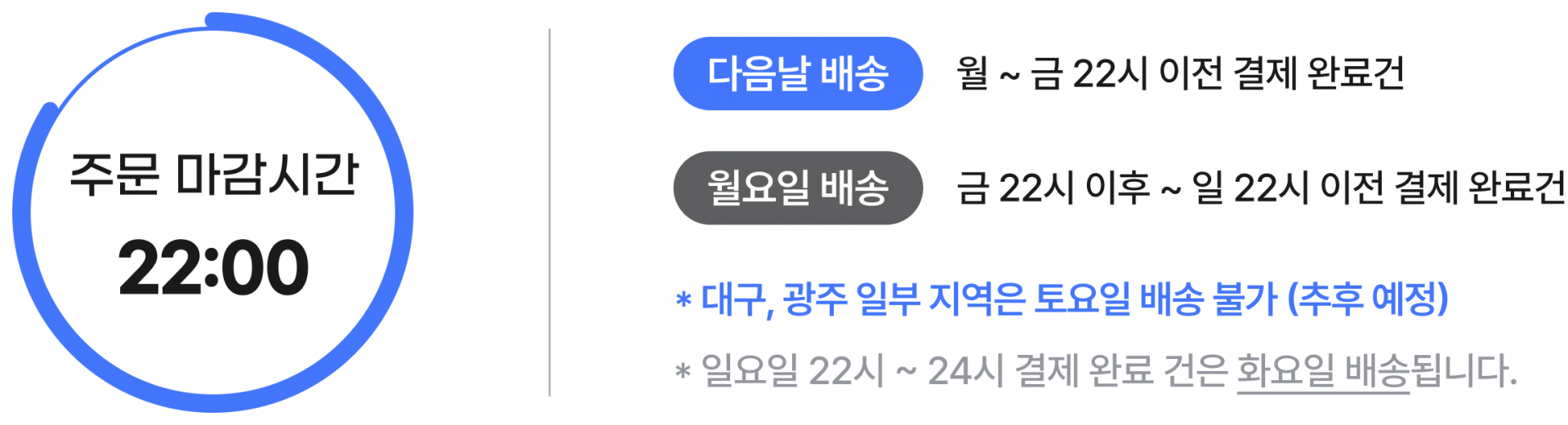 주문 마감시간
22:00

다음날 배송 월 ~ 금 22시 이전 결제 완료건

월요일 배송 금 22시 이후 ~ 일 22시 이전 결제 완료건

* 대구, 광주 일부 지역은 토요일 배송 불가 (추후 예정)

* 일요일 22시 ~ 24시 결제 완료 건은 화요일 배송됩니다.