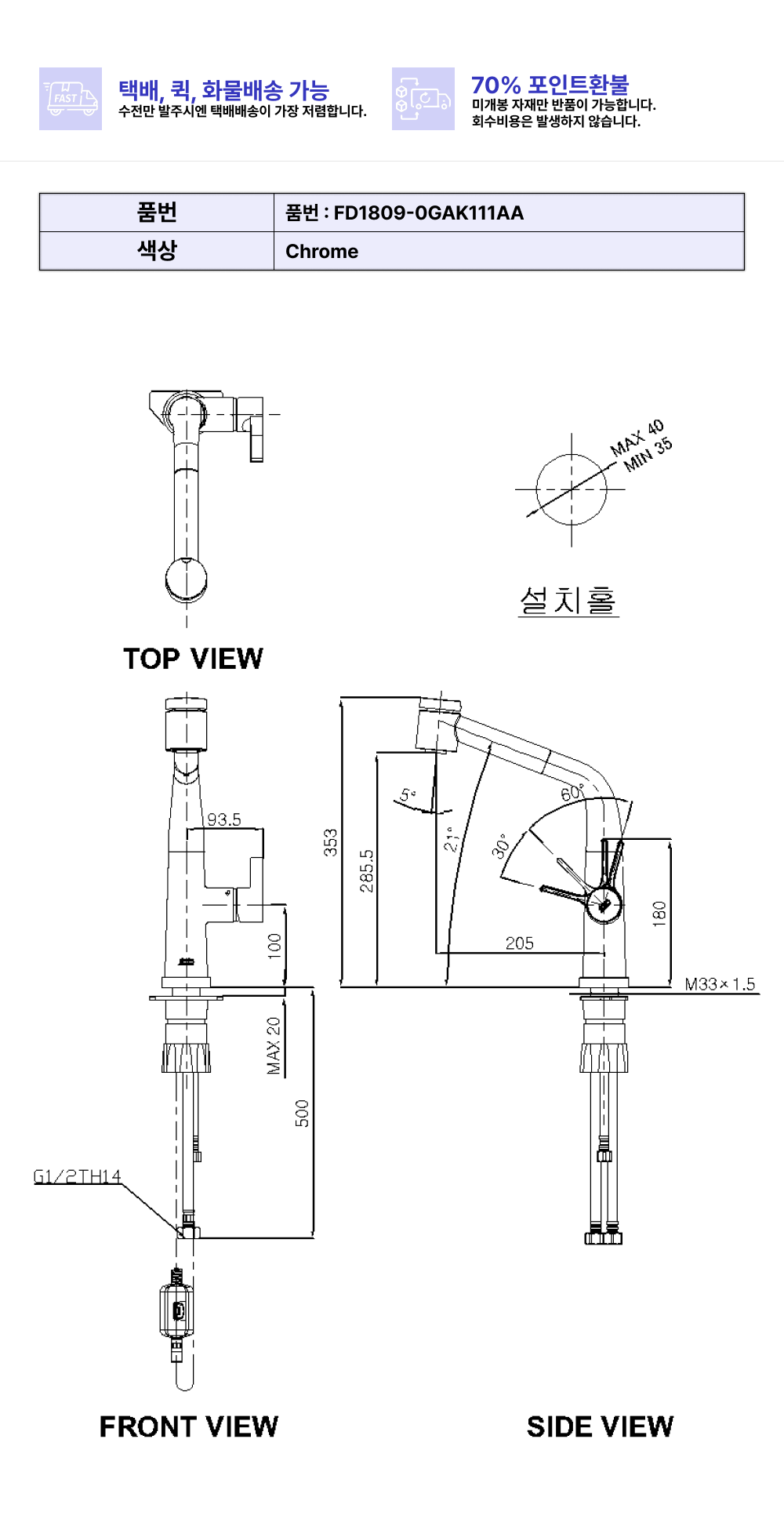 FAST

택배, 퀵, 화물배송 가능
수전만 발주시엔 택배배송이 가장 저렴합니다.

70% 포인트환불
미개봉 자재만 반품이 가능합니다.
회수비용은 발생하지 않습니다.

| 품번 | 품번 : FD1809-0GAK111AA |
|---|---|
| 색상 | Chrome |

MAX 40
MIN 35

설치홀

TOP VIEW

93.5
100
MAX 20
500
G1/2TH14

353
285.5
5°
21°
30°
60°
205
180
M33×1.5

FRONT VIEW

SIDE VIEW