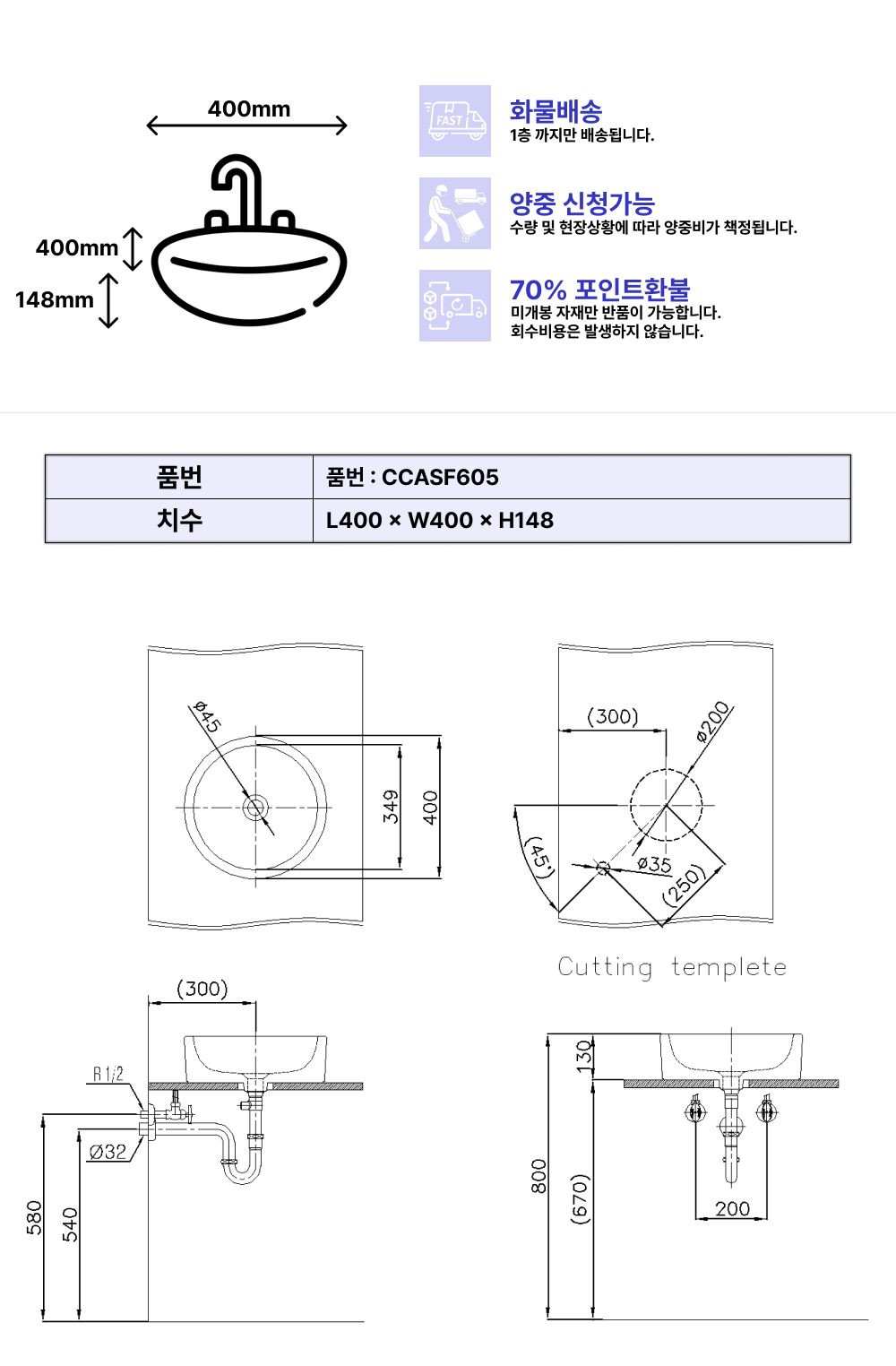 400mm

400mm

148mm

FAST

화물배송
1층 까지만 배송됩니다.

양중 신청가능
수량 및 현장상황에 따라 양중비가 책정됩니다.

70% 포인트환불
미개봉 자재만 반품이 가능합니다.
회수비용은 발생하지 않습니다.

| 품번 | 품번 : CCASF605 |
|---|---|
| 치수 | L400 × W400 × H148 |

ø45

349

400

(300)

ø200

(45°)

ø35

(250)

Cutting templete

(300)

R1/2

Ø32

580

540

130

800

(670)

200