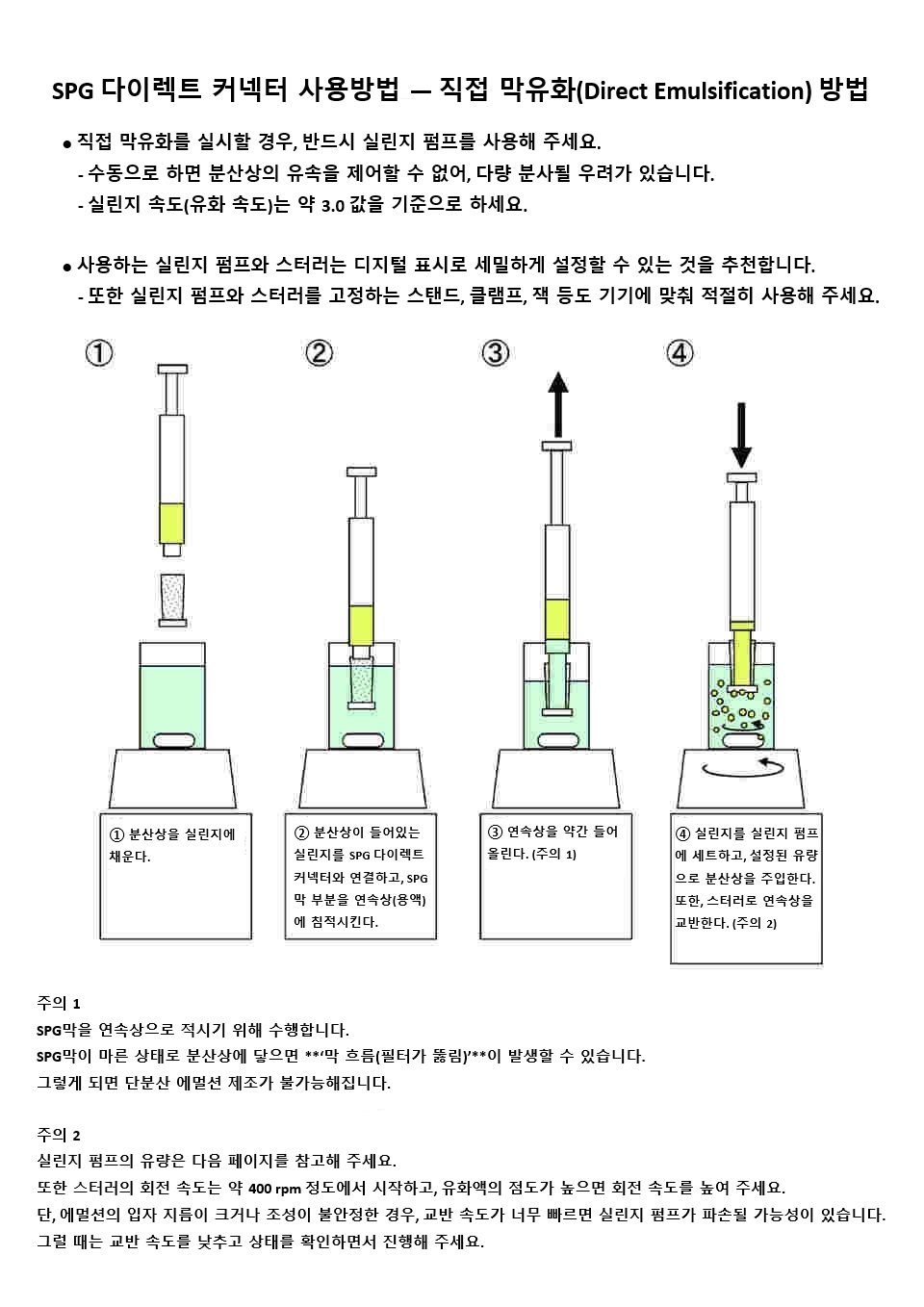 SPG 다이렉트 커넥터 사용방법 — 직접 막유화(Direct Emulsification) 방법

● 직접 막유화를 실시할 경우, 반드시 실린지 펌프를 사용해 주세요.
- 수동으로 하면 분산상의 유속을 제어할 수 없어, 다량 분사될 우려가 있습니다.
- 실린지 속도(유화 속도)는 약 3.0 값을 기준으로 하세요.

● 사용하는 실린지 펌프와 스터러는 디지털 표시로 세밀하게 설정할 수 있는 것을 추천합니다.
- 또한 실린지 펌프와 스터러를 고정하는 스탠드, 클램프, 잭 등도 기기에 맞춰 적절히 사용해 주세요.

①

②

③

④

① 분산상을 실린지에 채운다.

② 분산상이 들어있는 실린지를 SPG 다이렉트 커넥터와 연결하고, SPG 막 부분을 연속상(용액)에 침적시킨다.

③ 연속상을 약간 들어 올린다. (주의 1)

④ 실린지를 실린지 펌프에 세트하고, 설정된 유량으로 분산상을 주입한다. 또한, 스터러로 연속상을 교반한다. (주의 2)

주의 1
SPG막을 연속상으로 적시기 위해 수행합니다.
SPG막이 마른 상태로 분산상에 닿으면 **'막 흐름(필터가 뚫림)'**이 발생할 수 있습니다.
그렇게 되면 단분산 에멀션 제조가 불가능해집니다.

주의 2
실린지 펌프의 유량은 다음 페이지를 참고해 주세요.
또한 스터러의 회전 속도는 약 400 rpm 정도에서 시작하고, 유화액의 점도가 높으면 회전 속도를 높여 주세요.
단, 에멀션의 입자 지름이 크거나 조성이 불안정한 경우, 교반 속도가 너무 빠르면 실린지 펌프가 파손될 가능성이 있습니다.
그럴 때는 교반 속도를 낮추고 상태를 확인하면서 진행해 주세요.