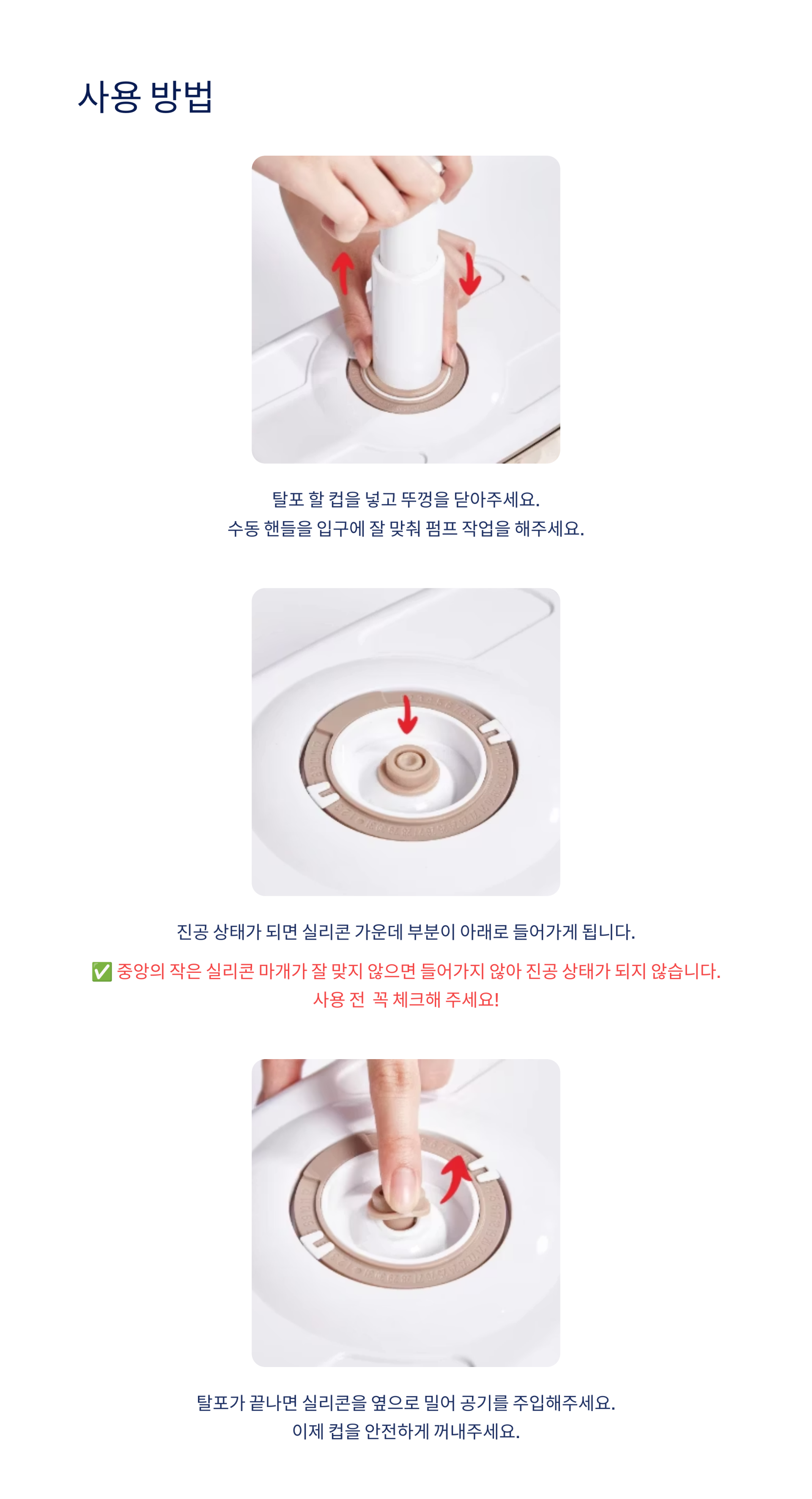 사용 방법

탈포 할 컵을 넣고 뚜껑을 닫아주세요.
수동 핸들을 입구에 잘 맞춰 펌프 작업을 해주세요.

진공 상태가 되면 실리콘 가운데 부분이 아래로 들어가게 됩니다.

✅ 중앙의 작은 실리콘 마개가 잘 맞지 않으면 들어가지 않아 진공 상태가 되지 않습니다.
사용 전 꼭 체크해 주세요!

탈포가 끝나면 실리콘을 옆으로 밀어 공기를 주입해주세요.
이제 컵을 안전하게 꺼내주세요.