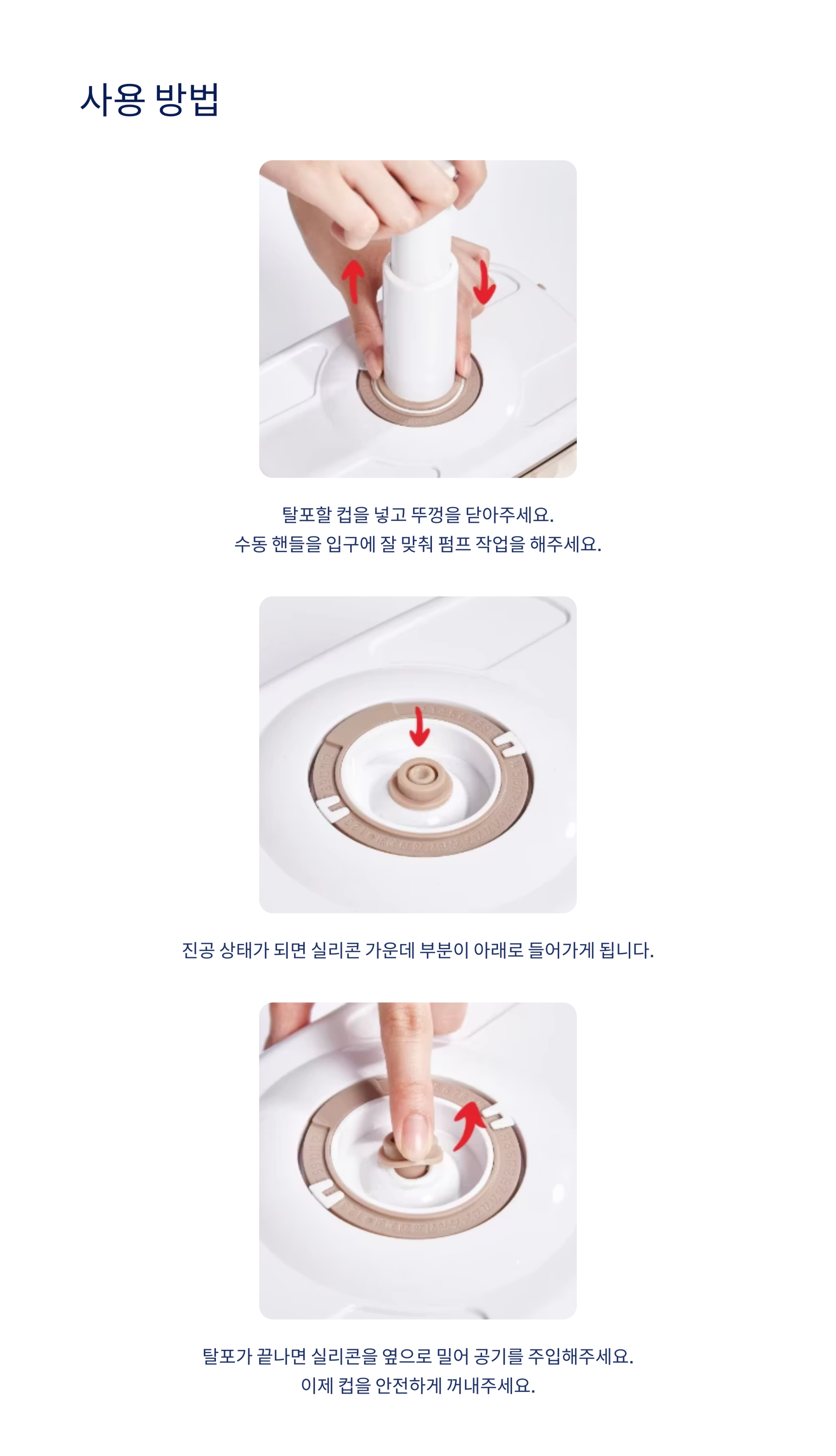 사용 방법

탈포할 컵을 넣고 뚜껑을 닫아주세요.
수동 핸들을 입구에 잘 맞춰 펌프 작업을 해주세요.

진공 상태가 되면 실리콘 가운데 부분이 아래로 들어가게 됩니다.

탈포가 끝나면 실리콘을 옆으로 밀어 공기를 주입해주세요.
이제 컵을 안전하게 꺼내주세요.