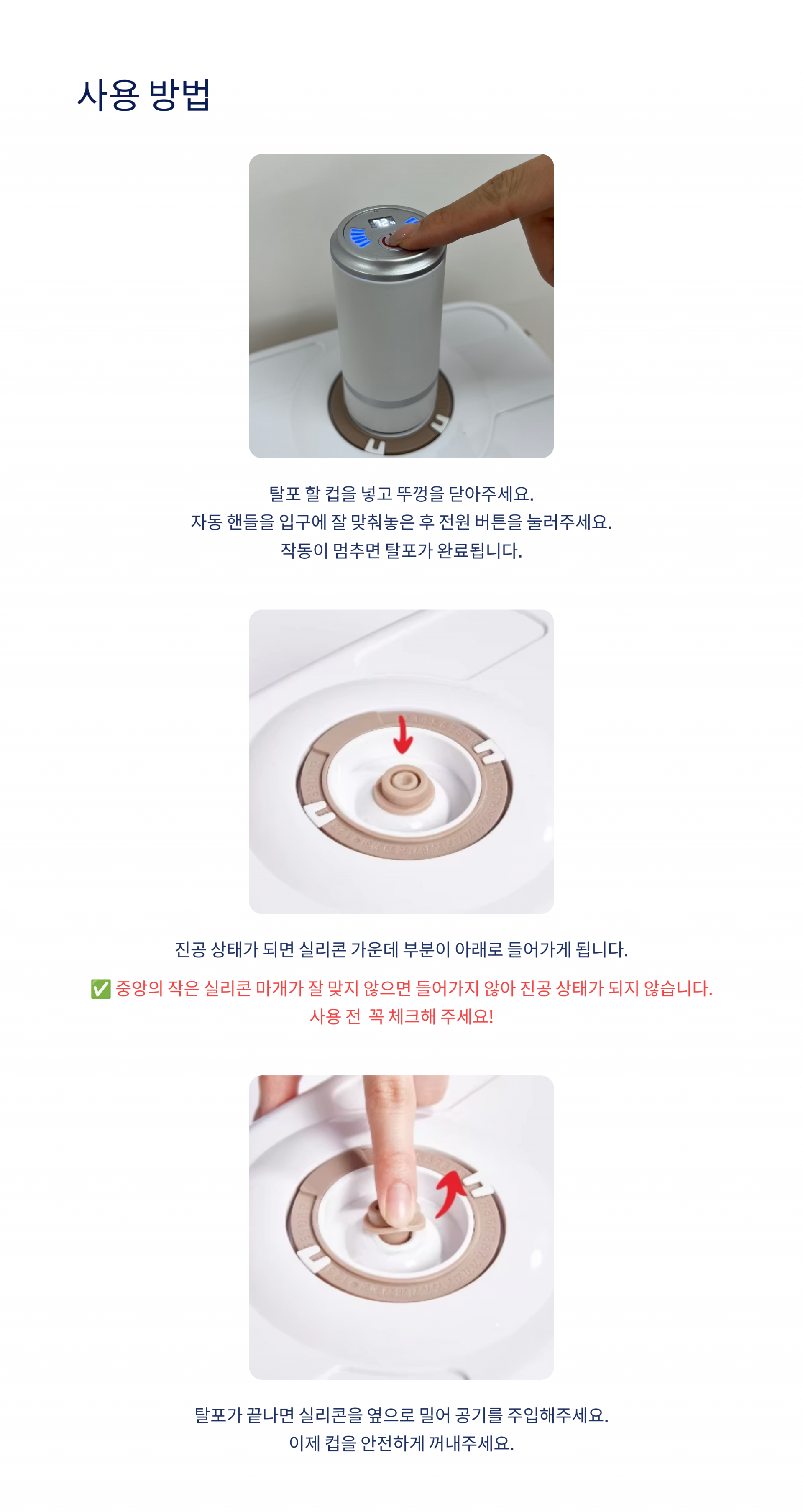 사용 방법

탈포 할 컵을 넣고 뚜껑을 닫아주세요.
자동 핸들을 입구에 잘 맞춰놓은 후 전원 버튼을 눌러주세요.
작동이 멈추면 탈포가 완료됩니다.

진공 상태가 되면 실리콘 가운데 부분이 아래로 들어가게 됩니다.

✅ 중앙의 작은 실리콘 마개가 잘 맞지 않으면 들어가지 않아 진공 상태가 되지 않습니다.
사용 전 꼭 체크해 주세요!

탈포가 끝나면 실리콘을 옆으로 밀어 공기를 주입해주세요.
이제 컵을 안전하게 꺼내주세요.