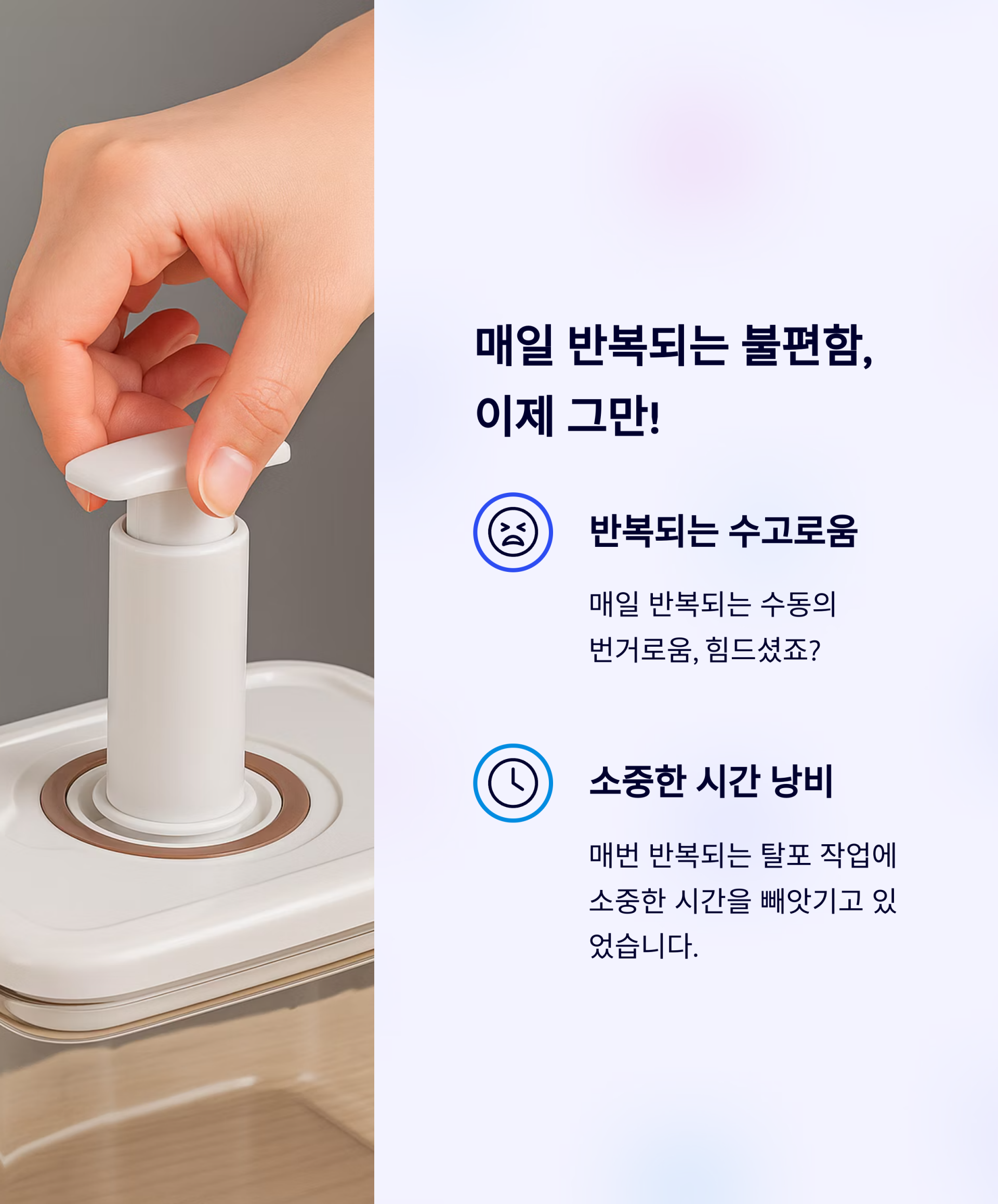 매일 반복되는 불편함,
이제 그만!

반복되는 수고로움

매일 반복되는 수동의 번거로움, 힘드셨죠?

소중한 시간 낭비

매번 반복되는 탈포 작업에 소중한 시간을 빼앗기고 있었습니다.