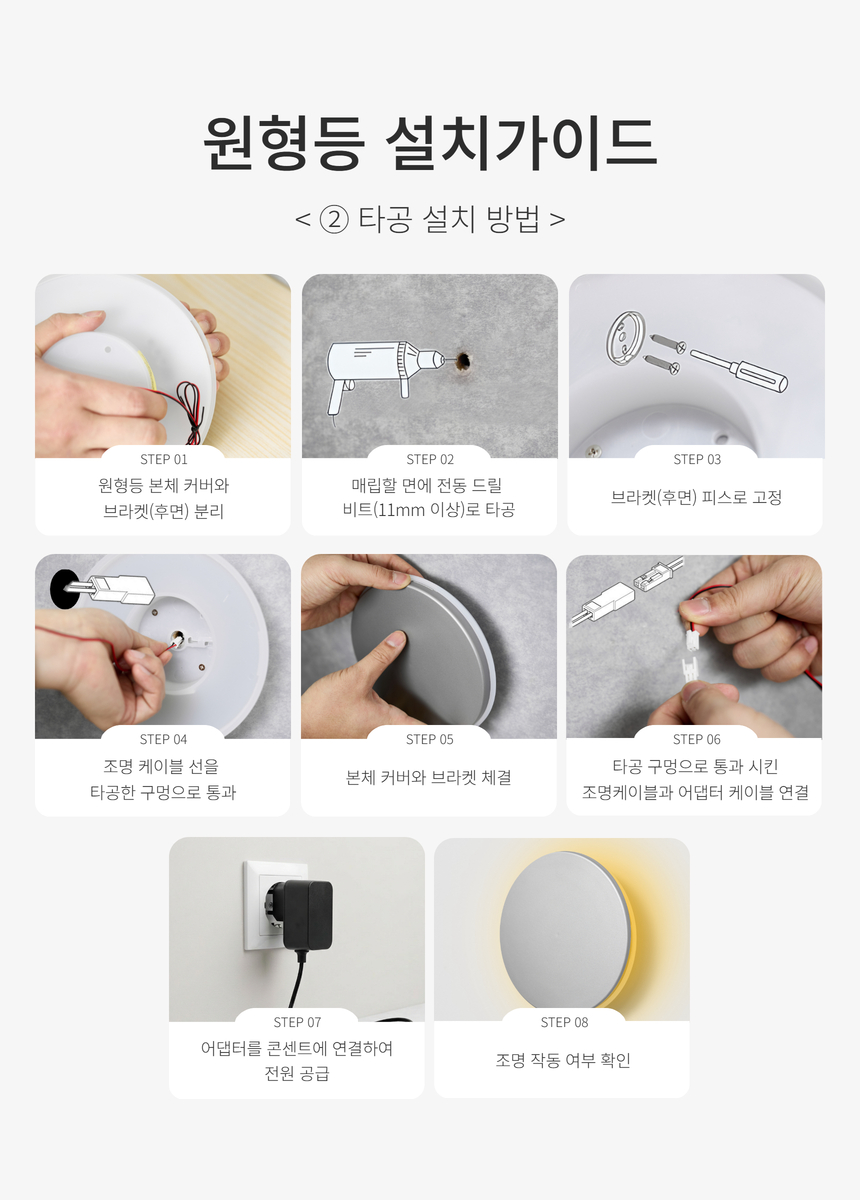 원형등 설치가이드

< ② 타공 설치 방법 >

STEP 01

원형등 본체 커버와
브라켓(후면) 분리

STEP 02

매립할 면에 전동 드릴
비트(11mm 이상)로 타공

STEP 03

브라켓(후면) 피스로 고정

STEP 04

조명 케이블 선을
타공한 구멍으로 통과

STEP 05

본체 커버와 브라켓 체결

STEP 06

타공 구멍으로 통과 시킨
조명케이블과 어댑터 케이블 연결

STEP 07

어댑터를 콘센트에 연결하여
전원 공급

STEP 08

조명 작동 여부 확인