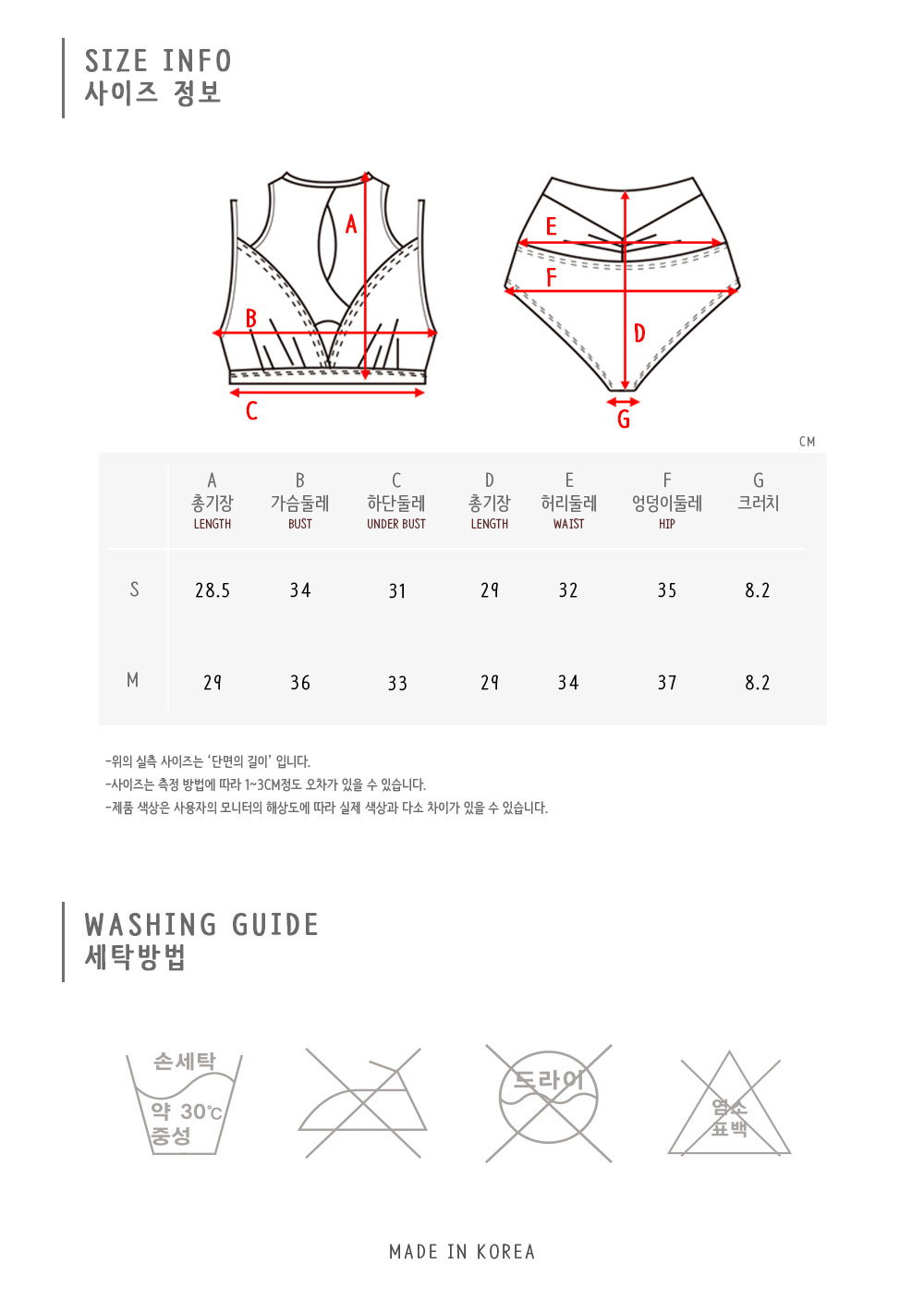 SIZE INFO
사이즈 정보

A
B
C
E
F
D
G

CM

| | A 총기장 LENGTH | B 가슴둘레 BUST | C 하단둘레 UNDER BUST | D 총기장 LENGTH | E 허리둘레 WAIST | F 엉덩이둘레 HIP | G 크러치 |
|---|---|---|---|---|---|---|---|
| S | 28.5 | 34 | 31 | 29 | 32 | 35 | 8.2 |
| M | 29 | 36 | 33 | 29 | 34 | 37 | 8.2 |

-위의 실측 사이즈는 '단면의 길이' 입니다.
-사이즈는 측정 방법에 따라 1~3CM정도 오차가 있을 수 있습니다.
-제품 색상은 사용자의 모니터의 해상도에 따라 실제 색상과 다소 차이가 있을 수 있습니다.

WASHING GUIDE
세탁방법

손세탁
약 30℃
중성

드라이

염소
표백

MADE IN KOREA