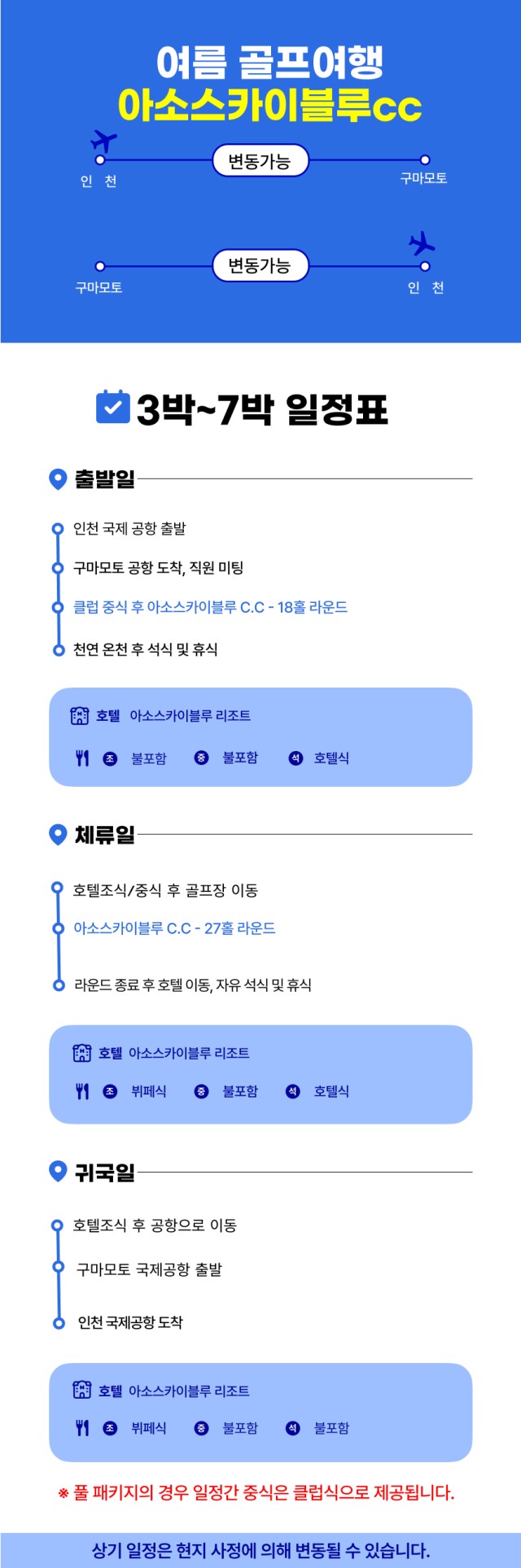 여름 골프여행
아소스카이블루cc

인 천
변동가능
구마모토

구마모토
변동가능
인 천

3박~7박 일정표

출발일

인천 국제 공항 출발

구마모토 공항 도착, 직원 미팅

클럽 중식 후 아소스카이블루 C.C - 18홀 라운드

천연 온천 후 석식 및 휴식

호텔 아소스카이블루 리조트

조 불포함 중 불포함 석 호텔식

체류일

호텔조식/중식 후 골프장 이동

아소스카이블루 C.C - 27홀 라운드

라운드 종료 후 호텔 이동, 자유 석식 및 휴식

호텔 아소스카이블루 리조트

조 뷔페식 중 불포함 석 호텔식

귀국일

호텔조식 후 공항으로 이동

구마모토 국제공항 출발

인천 국제공항 도착

호텔 아소스카이블루 리조트

조 뷔페식 중 불포함 석 불포함

※ 풀 패키지의 경우 일정간 중식은 클럽식으로 제공됩니다.

상기 일정은 현지 사정에 의해 변동될 수 있습니다.