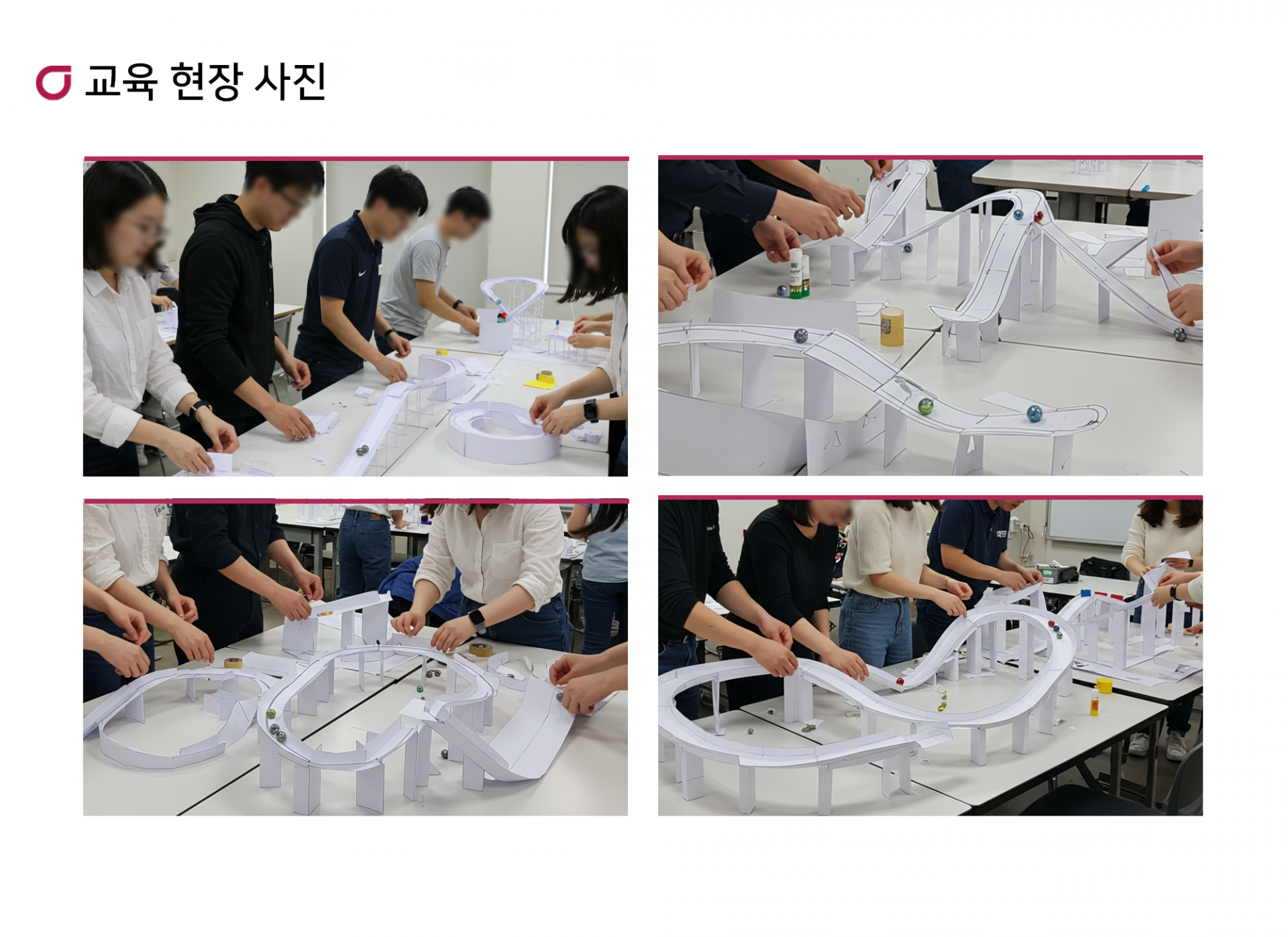 교육 현장 사진