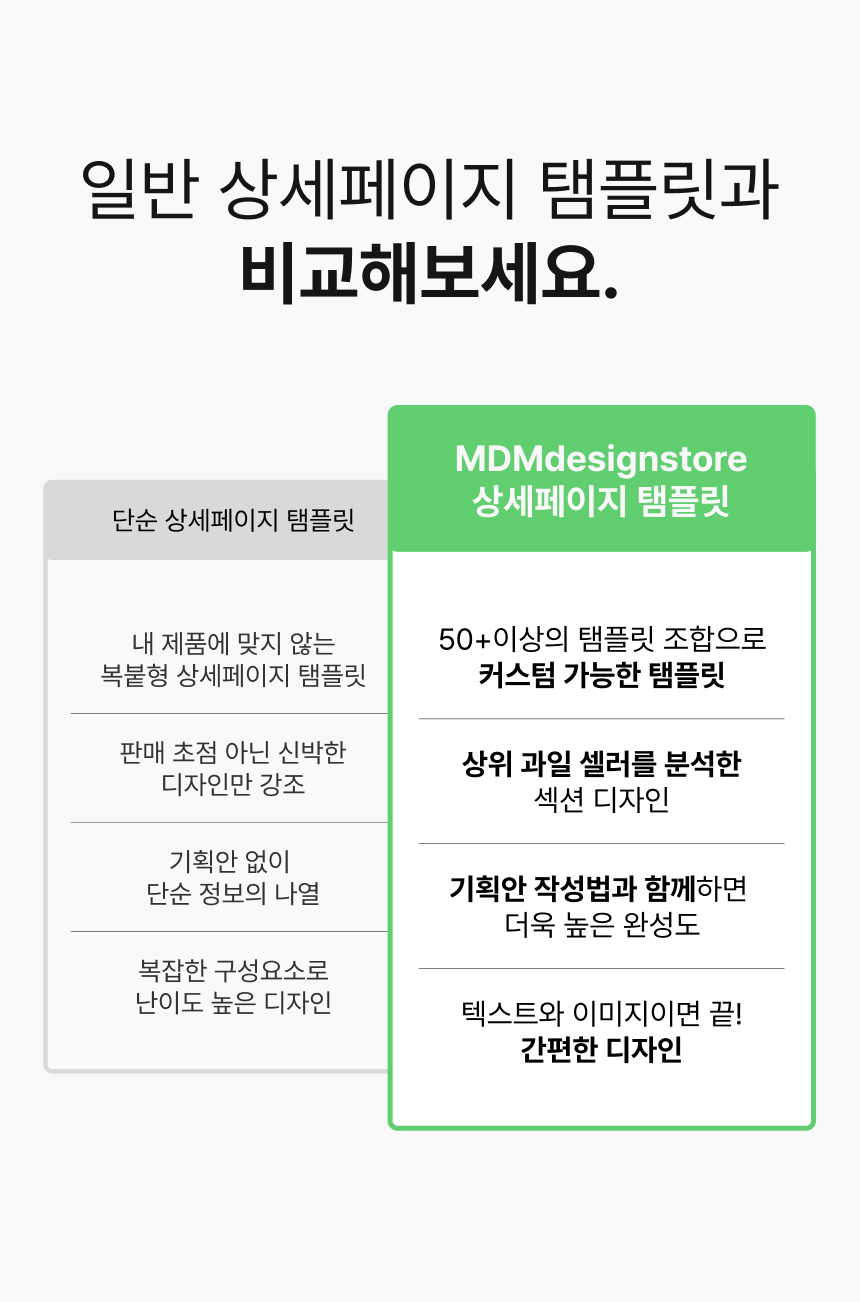 일반 상세페이지 탬플릿과
비교해보세요.

단순 상세페이지 탬플릿

내 제품에 맞지 않는
복붙형 상세페이지 탬플릿

판매 초점 아닌 신박한
디자인만 강조

기획안 없이
단순 정보의 나열

복잡한 구성요소로
난이도 높은 디자인

MDMdesignstore
상세페이지 탬플릿

50+이상의 탬플릿 조합으로
커스텀 가능한 탬플릿

상위 과일 셀러를 분석한
섹션 디자인

기획안 작성법과 함께하면
더욱 높은 완성도

텍스트와 이미지이면 끝!
간편한 디자인