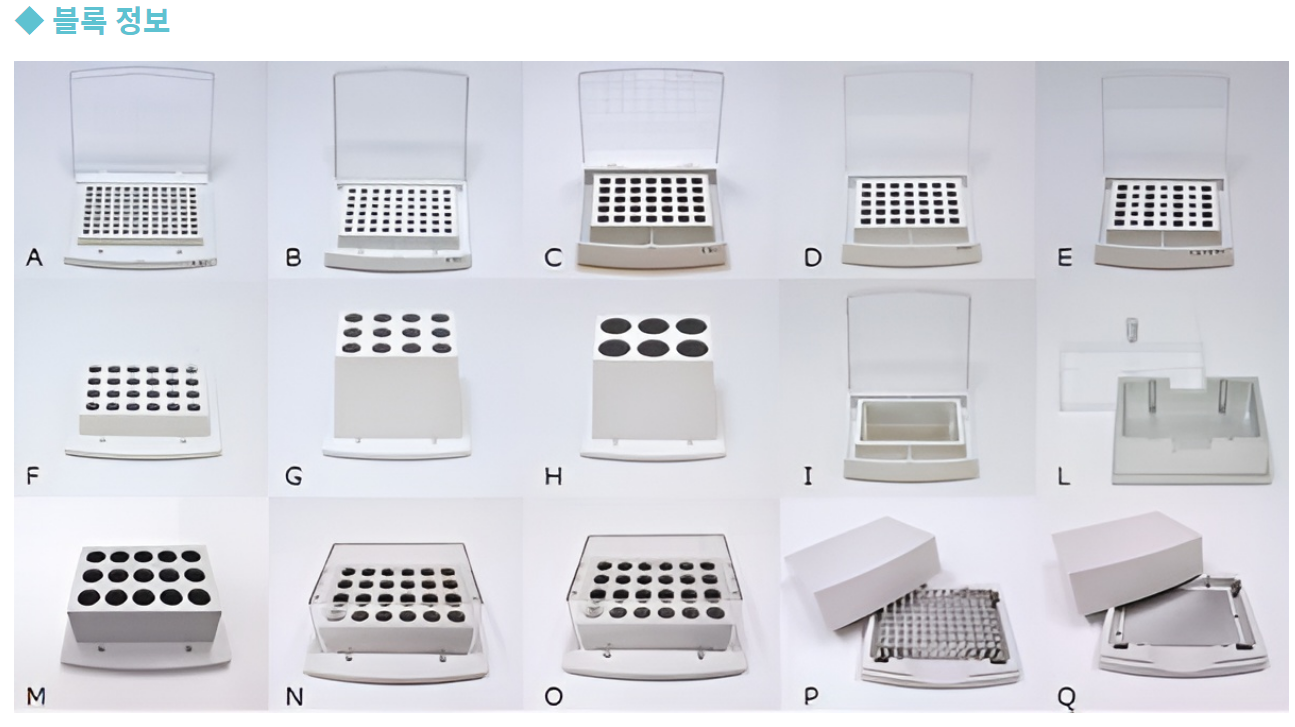 ◆ 블록 정보

A B C D E

F G H I L

M N O P Q