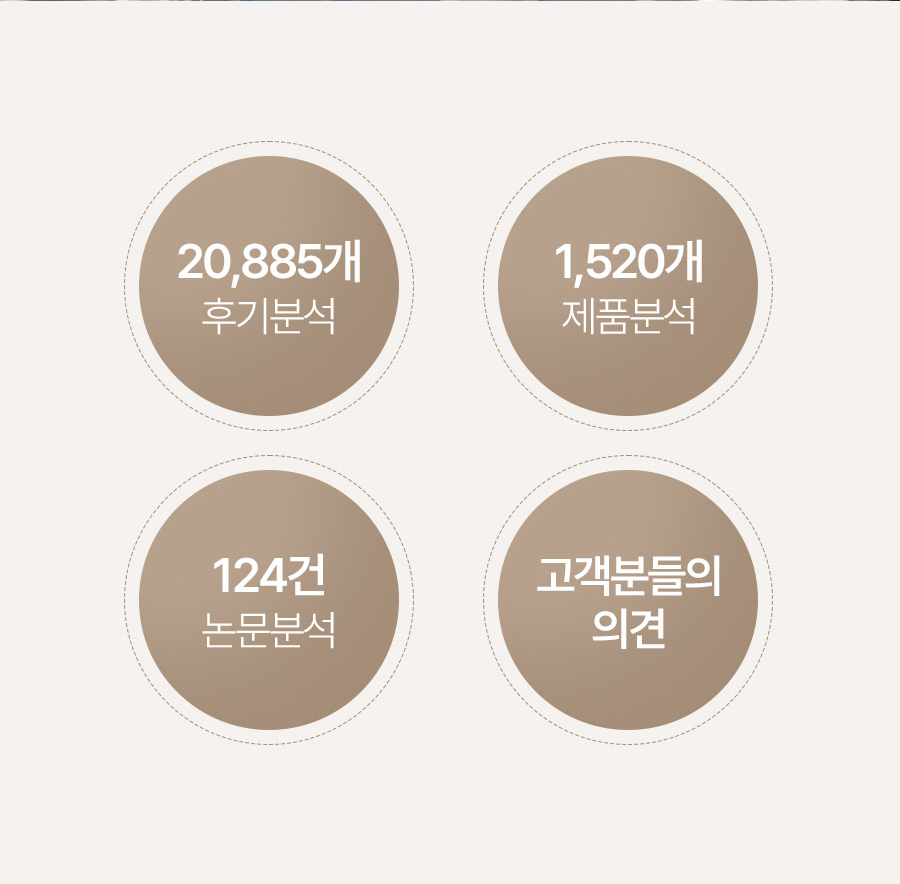 20,885개
후기분석

1,520개
제품분석

124건
논문분석

고객분들의
의견