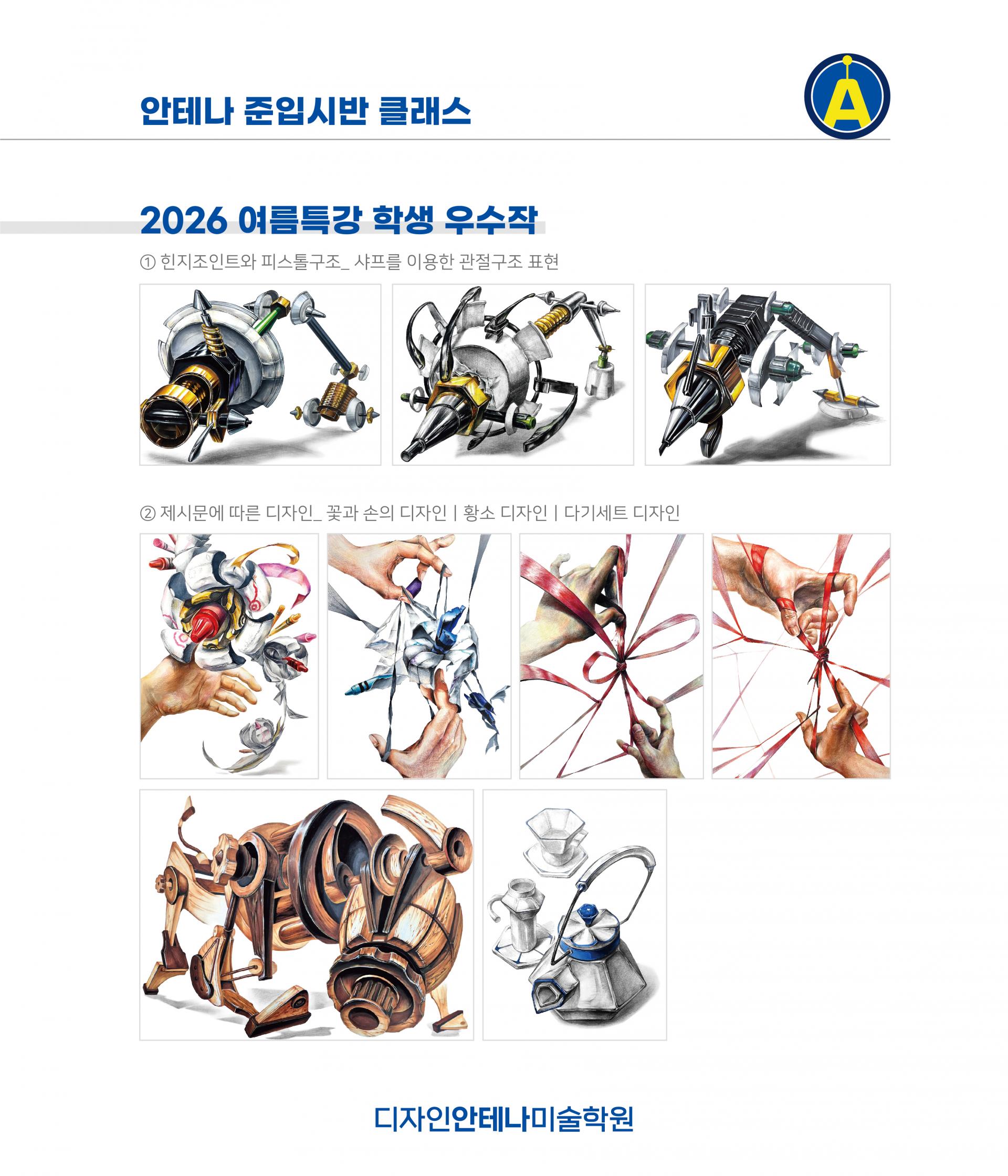 안테나 준입시반 클래스

A

2026 여름특강 학생 우수작

① 힌지조인트와 피스톨구조_ 샤프를 이용한 관절구조 표현

② 제시문에 따른 디자인_ 꽃과 손의 디자인 | 황소 디자인 | 다기세트 디자인

디자인안테나미술학원