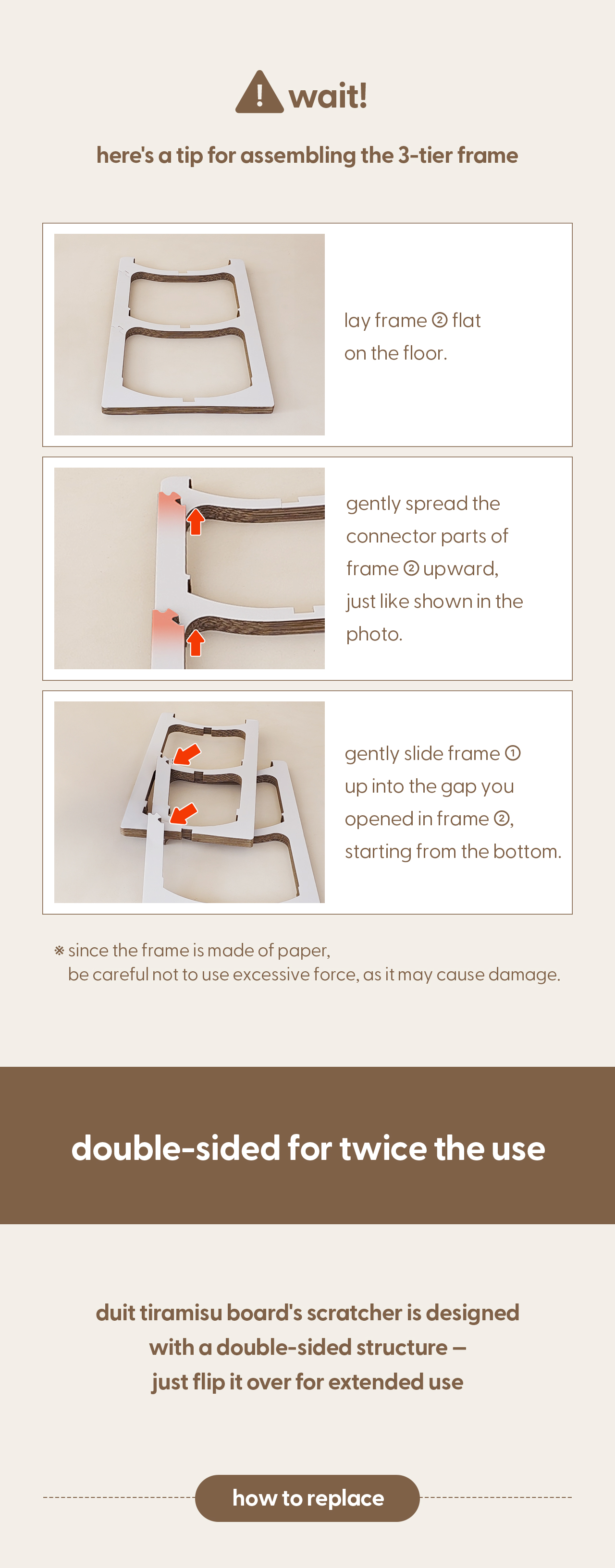 ! wait!

here's a tip for assembling the 3-tier frame

lay frame ② flat on the floor.

gently spread the connector parts of frame ② upward, just like shown in the photo.

gently slide frame ① up into the gap you opened in frame ②, starting from the bottom.

※ since the frame is made of paper, be careful not to use excessive force, as it may cause damage.

double-sided for twice the use

duit tiramisu board's scratcher is designed with a double-sided structure – just flip it over for extended use

how to replace