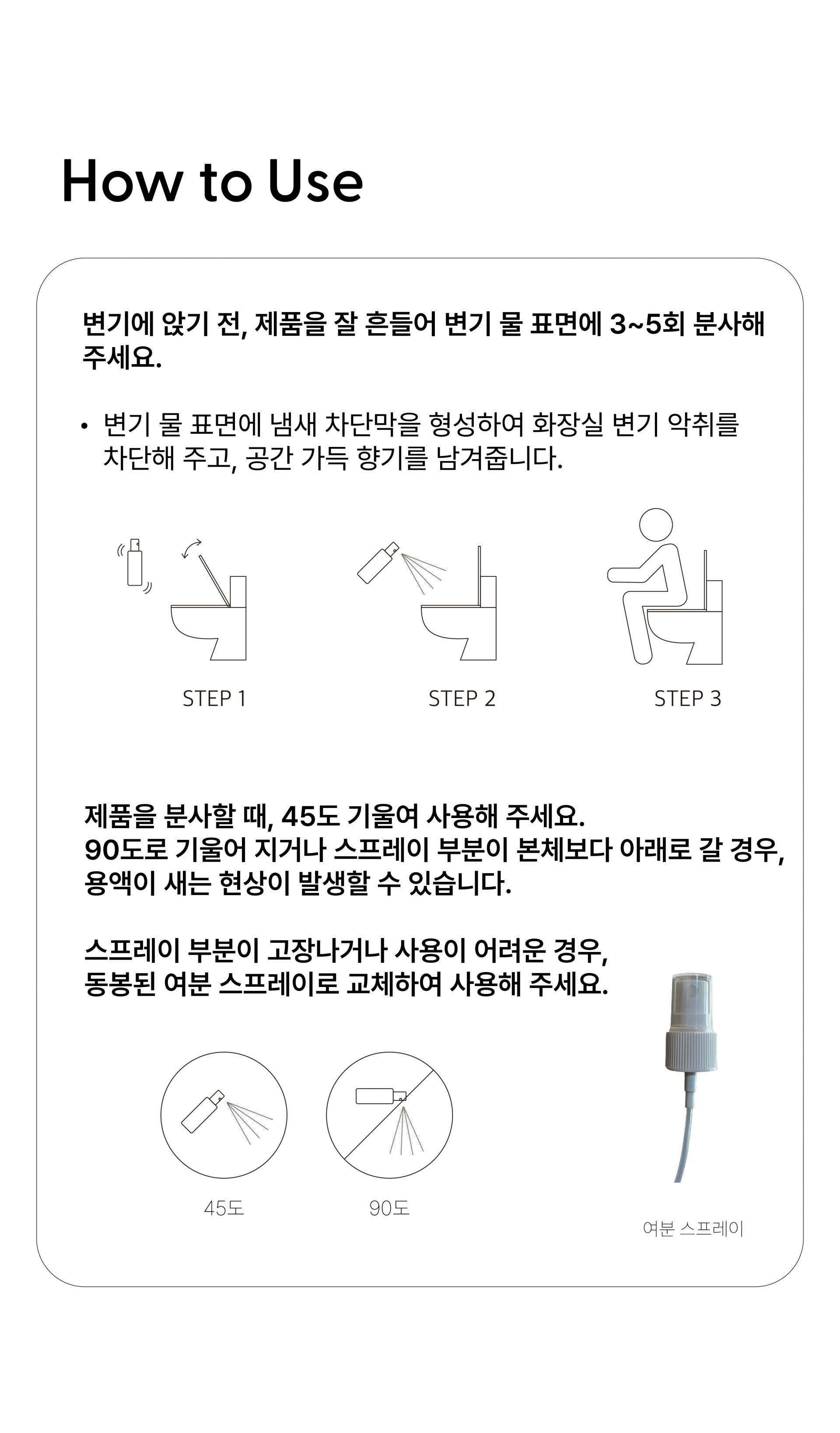 How to Use

변기에 앉기 전, 제품을 잘 흔들어 변기 물 표면에 3~5회 분사해 주세요.

• 변기 물 표면에 냄새 차단막을 형성하여 화장실 변기 악취를 차단해 주고, 공간 가득 향기를 남겨줍니다.

STEP 1

STEP 2

STEP 3

제품을 분사할 때, 45도 기울여 사용해 주세요.
90도로 기울어 지거나 스프레이 부분이 본체보다 아래로 갈 경우, 용액이 새는 현상이 발생할 수 있습니다.

스프레이 부분이 고장나거나 사용이 어려운 경우, 동봉된 여분 스프레이로 교체하여 사용해 주세요.

45도

90도

여분 스프레이