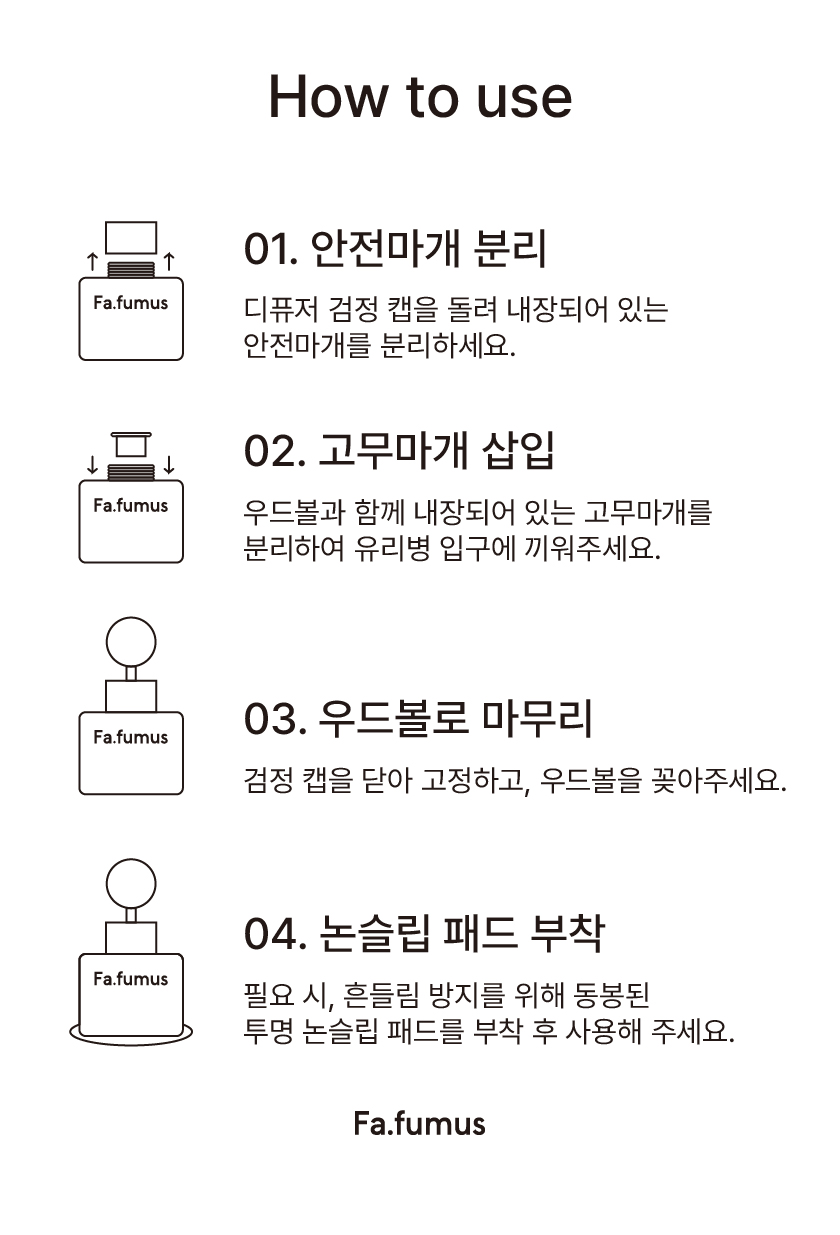 How to use

Fa.fumus

01. 안전마개 분리

디퓨저 검정 캡을 돌려 내장되어 있는 안전마개를 분리하세요.

Fa.fumus

02. 고무마개 삽입

우드볼과 함께 내장되어 있는 고무마개를 분리하여 유리병 입구에 끼워주세요.

Fa.fumus

03. 우드볼로 마무리

검정 캡을 닫아 고정하고, 우드볼을 꽂아주세요.

Fa.fumus

04. 논슬립 패드 부착

필요 시, 흔들림 방지를 위해 동봉된 투명 논슬립 패드를 부착 후 사용해 주세요.

Fa.fumus