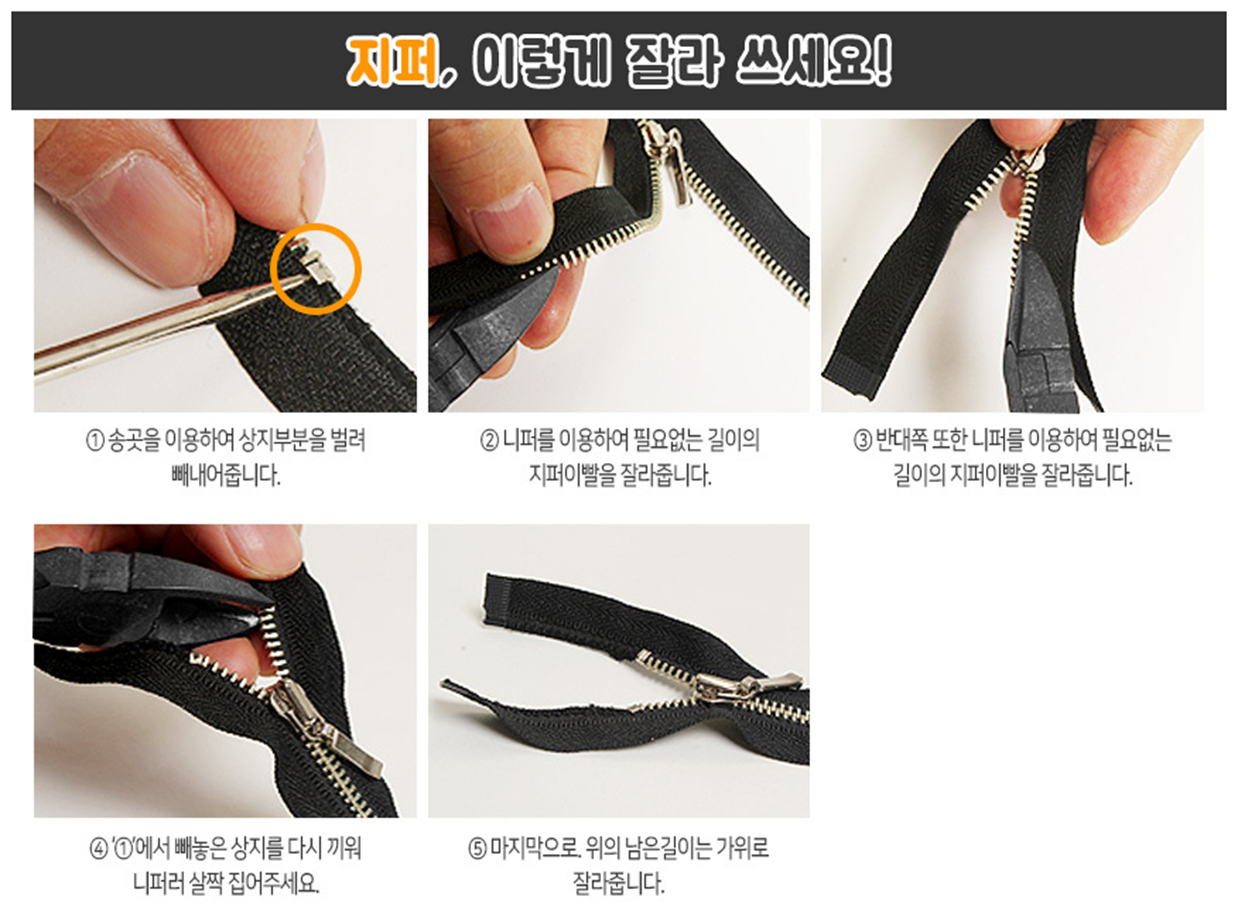 지퍼, 이렇게 잘라 쓰세요!

① 송곳을 이용하여 상지부분을 벌려 빼내어줍니다.

② 니퍼를 이용하여 필요없는 길이의 지퍼이빨을 잘라줍니다.

③ 반대쪽 또한 니퍼를 이용하여 필요없는 길이의 지퍼이빨을 잘라줍니다.

④ '①'에서 빼놓은 상지를 다시 끼워 니퍼러 살짝 집어주세요.

⑤ 마지막으로. 위의 남은길이는 가위로 잘라줍니다.